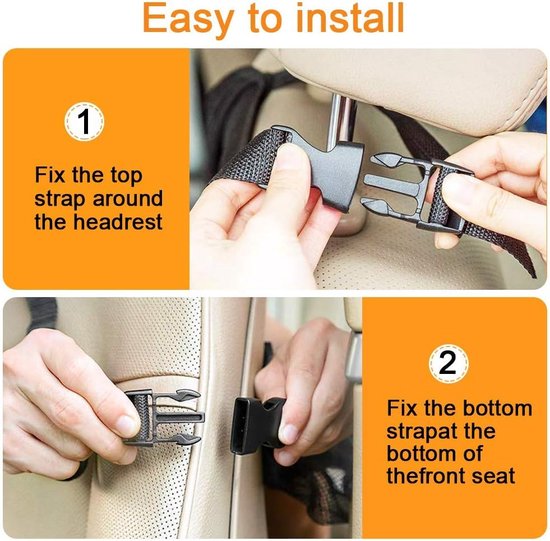 Easy to install

1

Fix the top strap around the headrest

2

Fix the bottom strapat the bottom of thefront seat