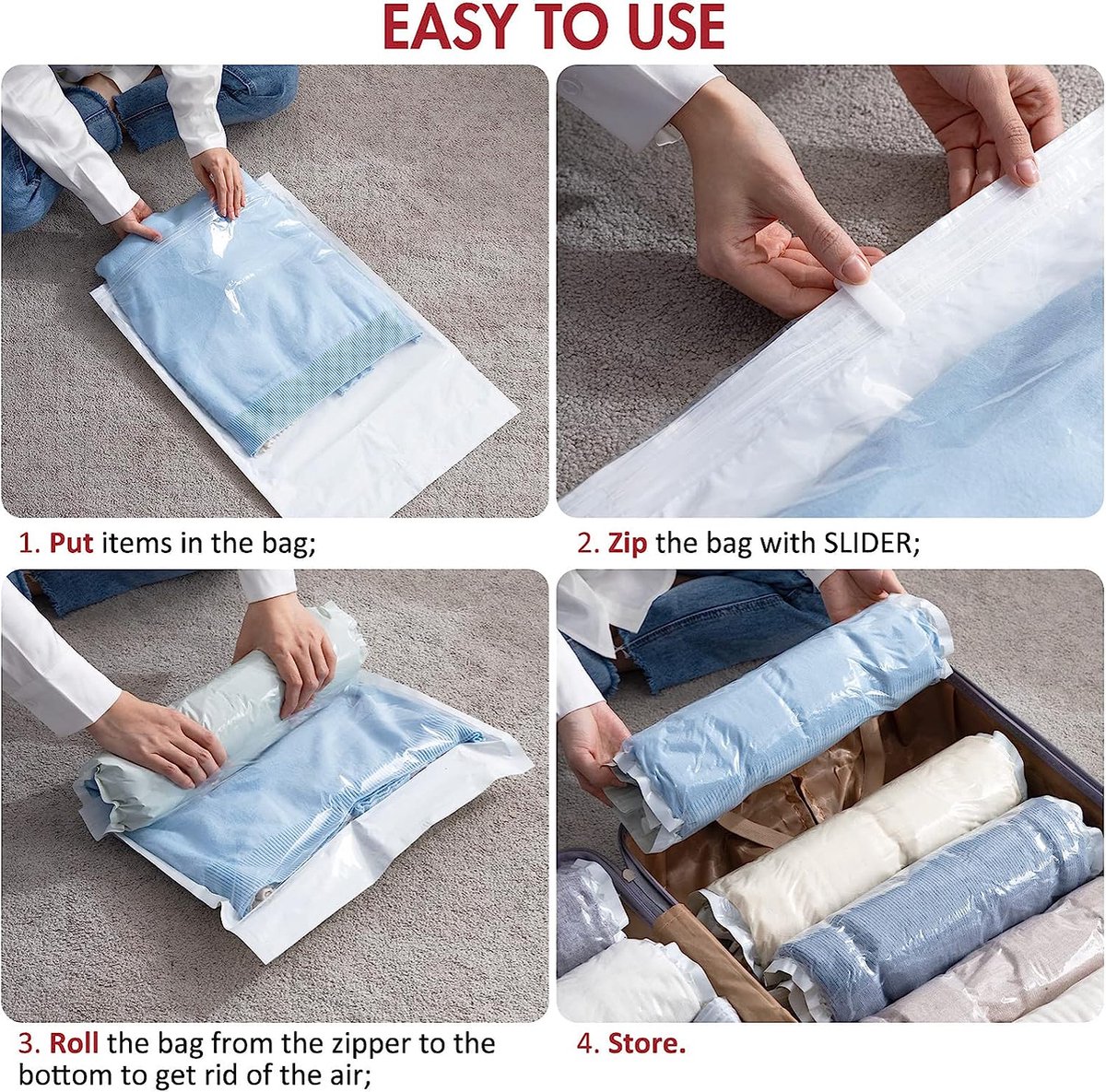 EASY TO USE

1. Put items in the bag;

2. Zip the bag with SLIDER;

3. Roll the bag from the zipper to the bottom to get rid of the air;

4. Store.