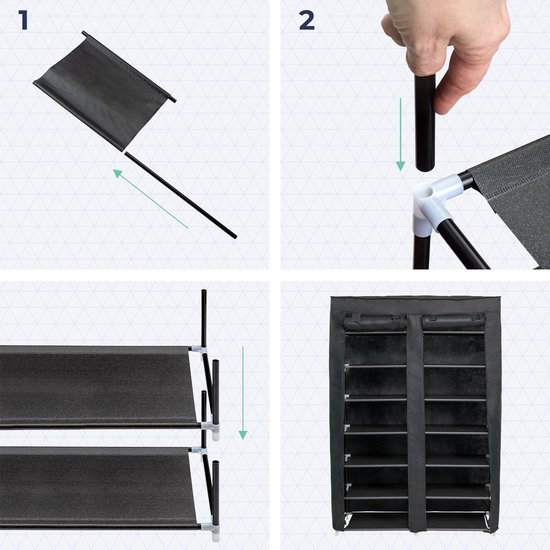 1

2