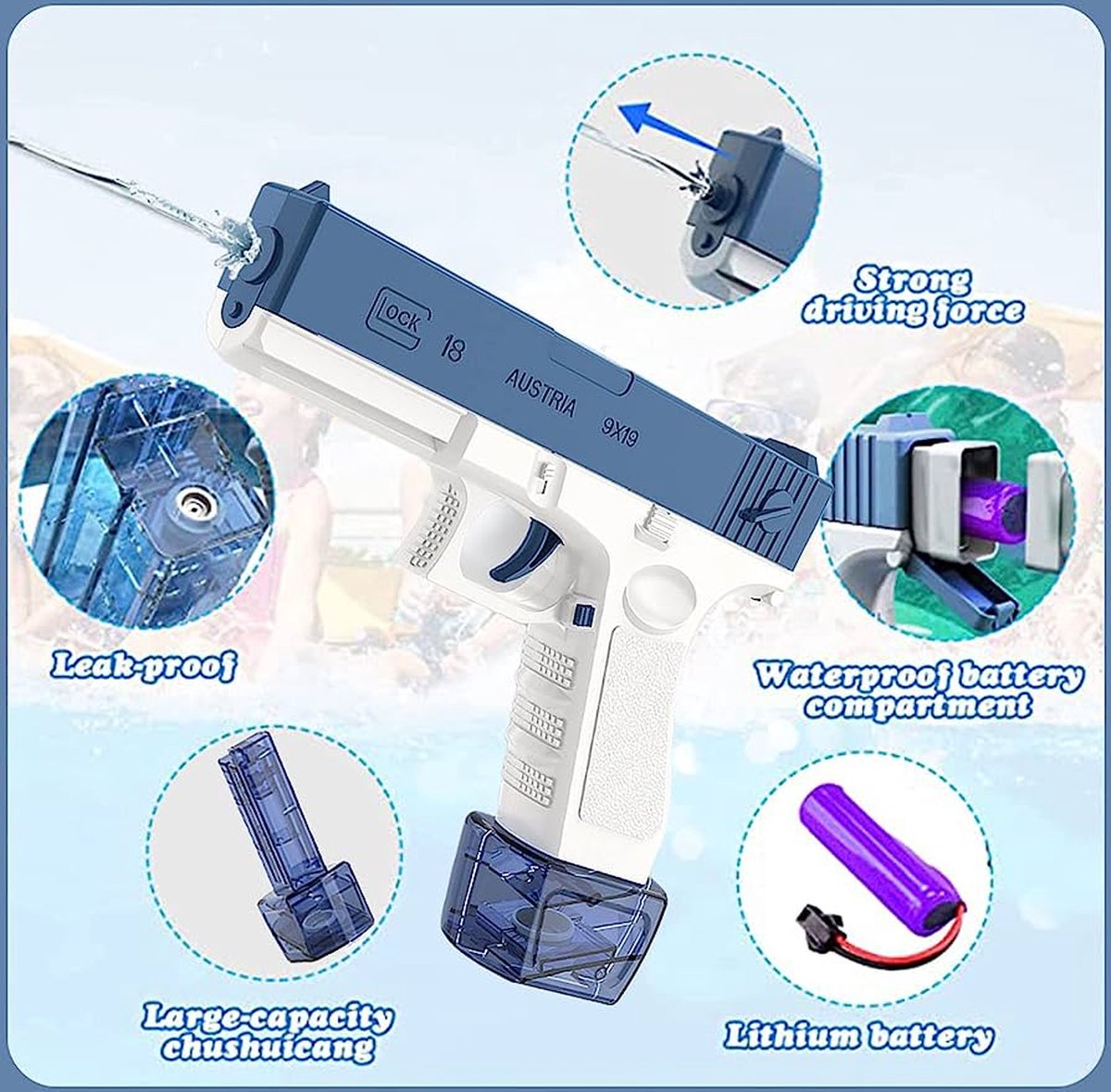 Strong driving force

LOCK 18 AUSTRIA 9X19

Leak-proof

Waterproof battery compartment

Large-capacity chushuicang

Lithium battery