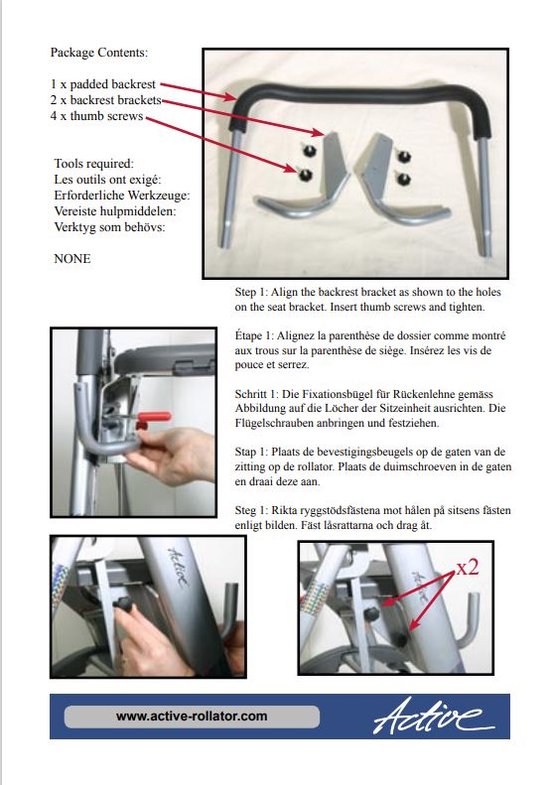 Package Contents:

1 x padded backrest
2 x backrest brackets
4 x thumb screws

Tools required:
Les outils ont exigé:
Erforderliche Werkzeuge:
Vereiste hulpmiddelen:
Verktyg som behövs:

NONE

Step 1: Align the backrest bracket as shown to the holes on the seat bracket. Insert thumb screws and tighten.

Étape 1: Alignez la parenthèse de dossier comme montré aux trous sur la parenthèse de siège. Insérez les vis de pouce et serrez.

Schritt 1: Die Fixationsbügel für Rückenlehne gemäss Abbildung auf die Löcher der Sitzeinheit ausrichten. Die Flügelschrauben anbringen und festziehen.

Stap 1: Plaats de bevestigingsbeugels op de gaten van de zitting op de rollator. Plaats de duimschroeven in de gaten en draai deze aan.

Steg 1: Rikta ryggstödsfästena mot hålen på sitsens fästen enligt bilden. Fäst låsrattarna och drag åt.

Active

Active

x2

www.active-rollator.com

Active