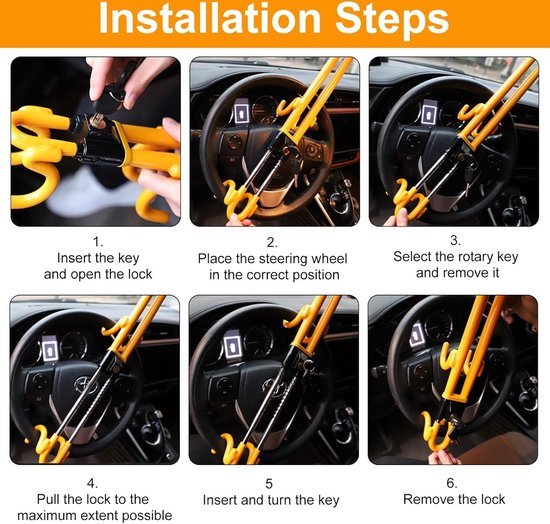 Installation Steps

1.
Insert the key and open the lock

2.
Place the steering wheel in the correct position

3.
Select the rotary key and remove it

4.
Pull the lock to the maximum extent possible

5
Insert and turn the key

6.
Remove the lock