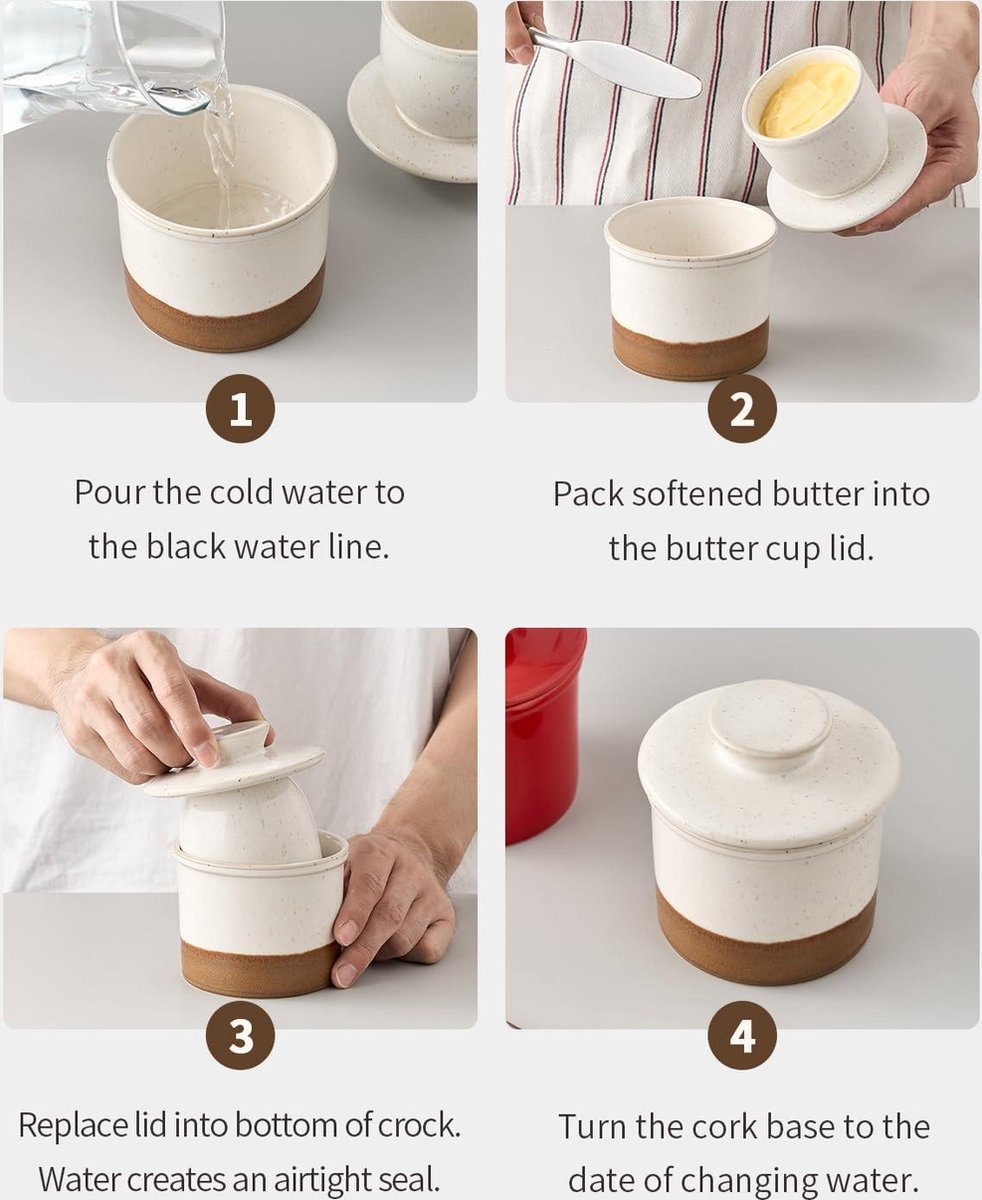 1

Pour the cold water to the black water line.

2

Pack softened butter into the butter cup lid.

3

Replace lid into bottom of crock. Water creates an airtight seal.

4

Turn the cork base to the date of changing water.