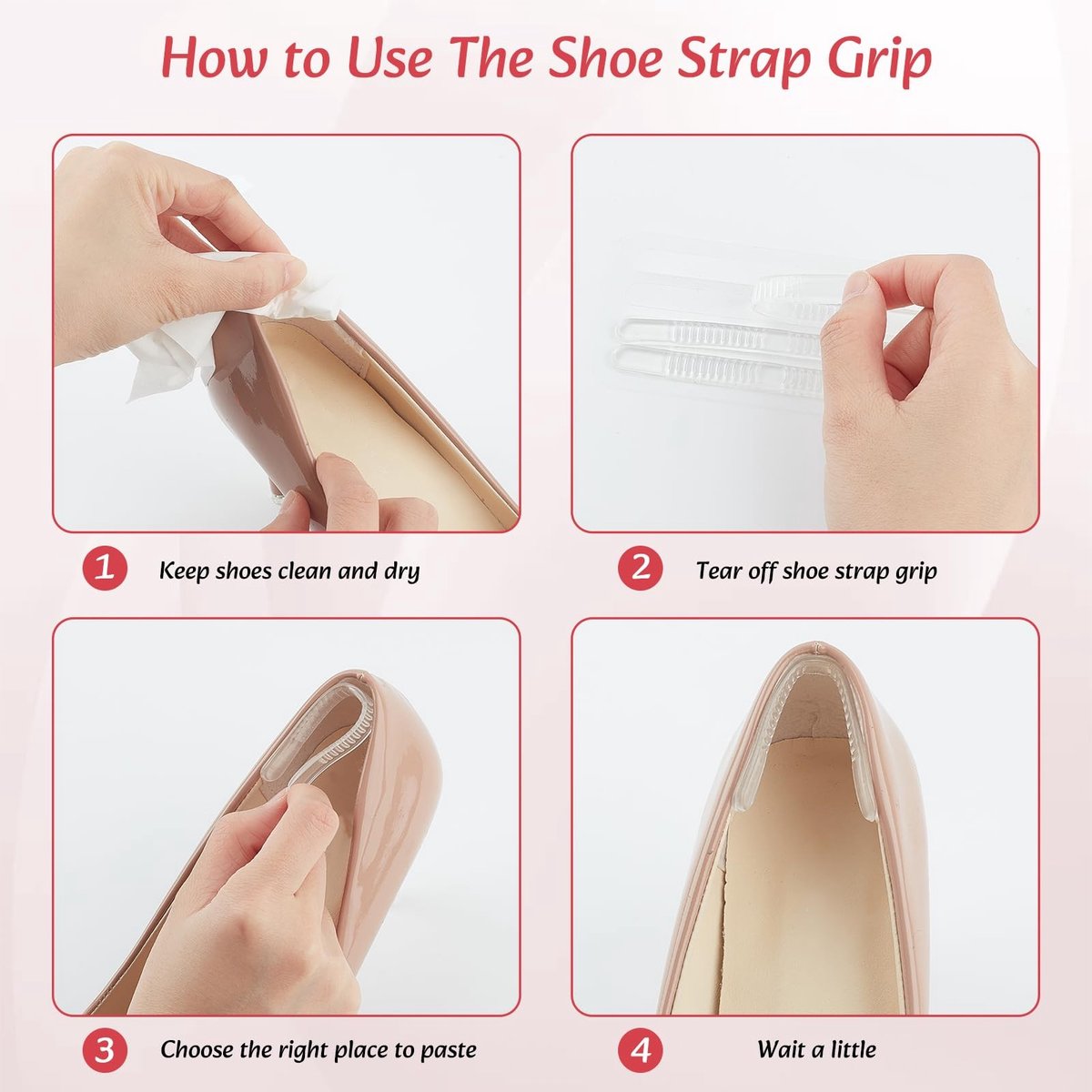 How to Use The Shoe Strap Grip

1 Keep shoes clean and dry

2 Tear off shoe strap grip

3 Choose the right place to paste

4 Wait a little