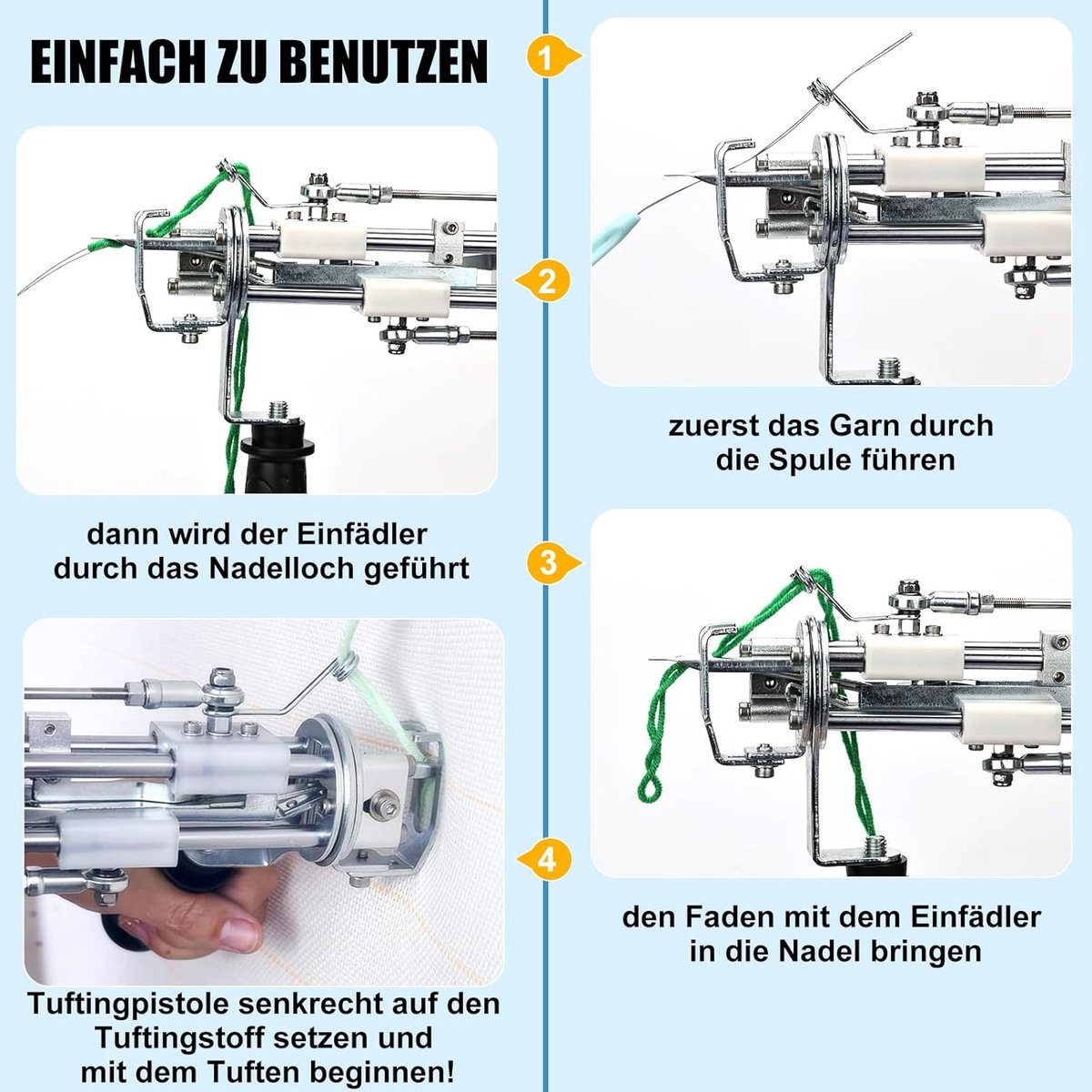 EINFACH ZU BENUTZEN

1

zuerst das Garn durch die Spule führen

2

dann wird der Einfädler durch das Nadelloch geführt

3

den Faden mit dem Einfädler in die Nadel bringen

4

Tuftingpistole senkrecht auf den Tuftingstoff setzen und mit dem Tuften beginnen!