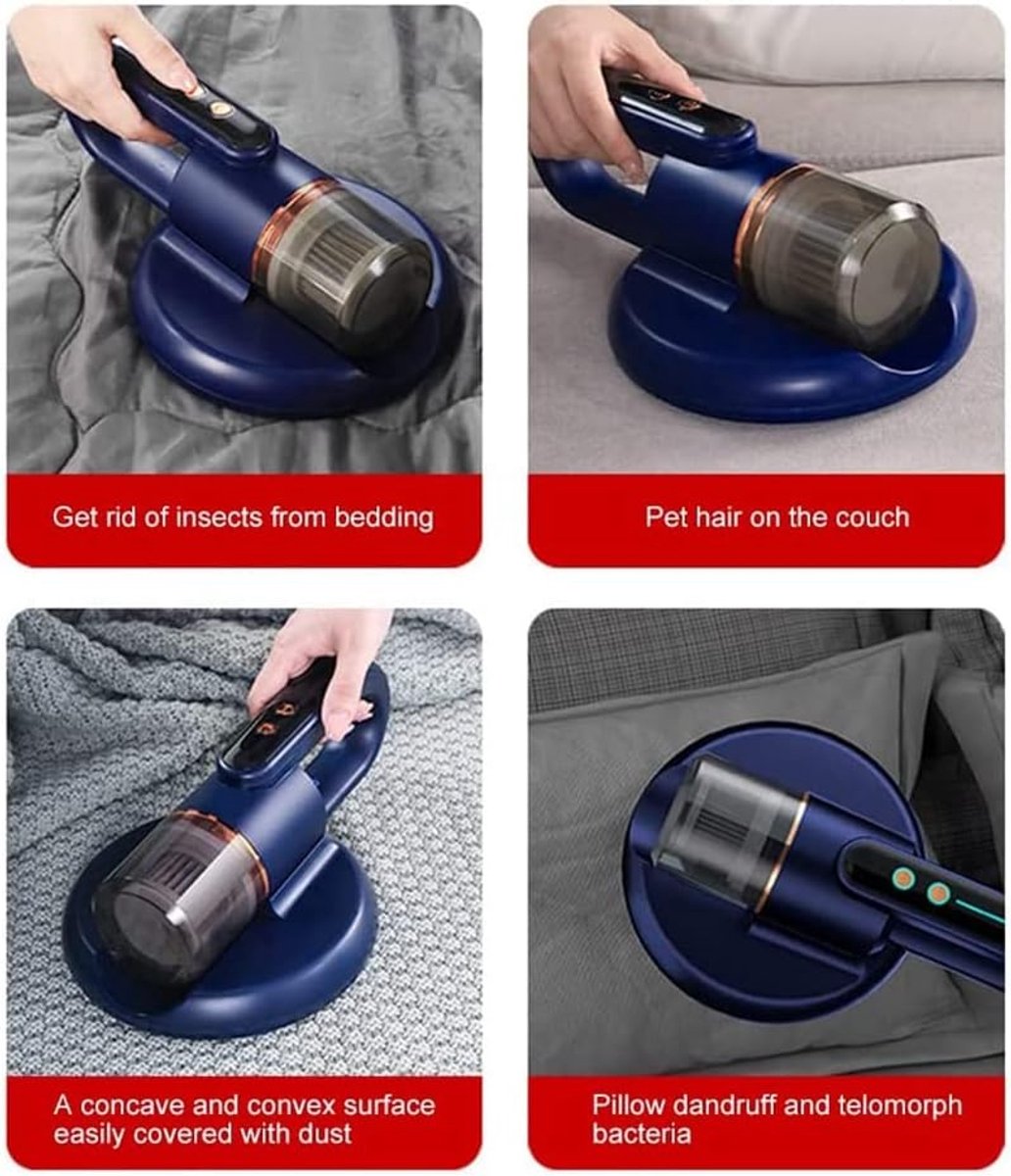 Get rid of insects from bedding

Pet hair on the couch

A concave and convex surface easily covered with dust

Pillow dandruff and telomorph bacteria