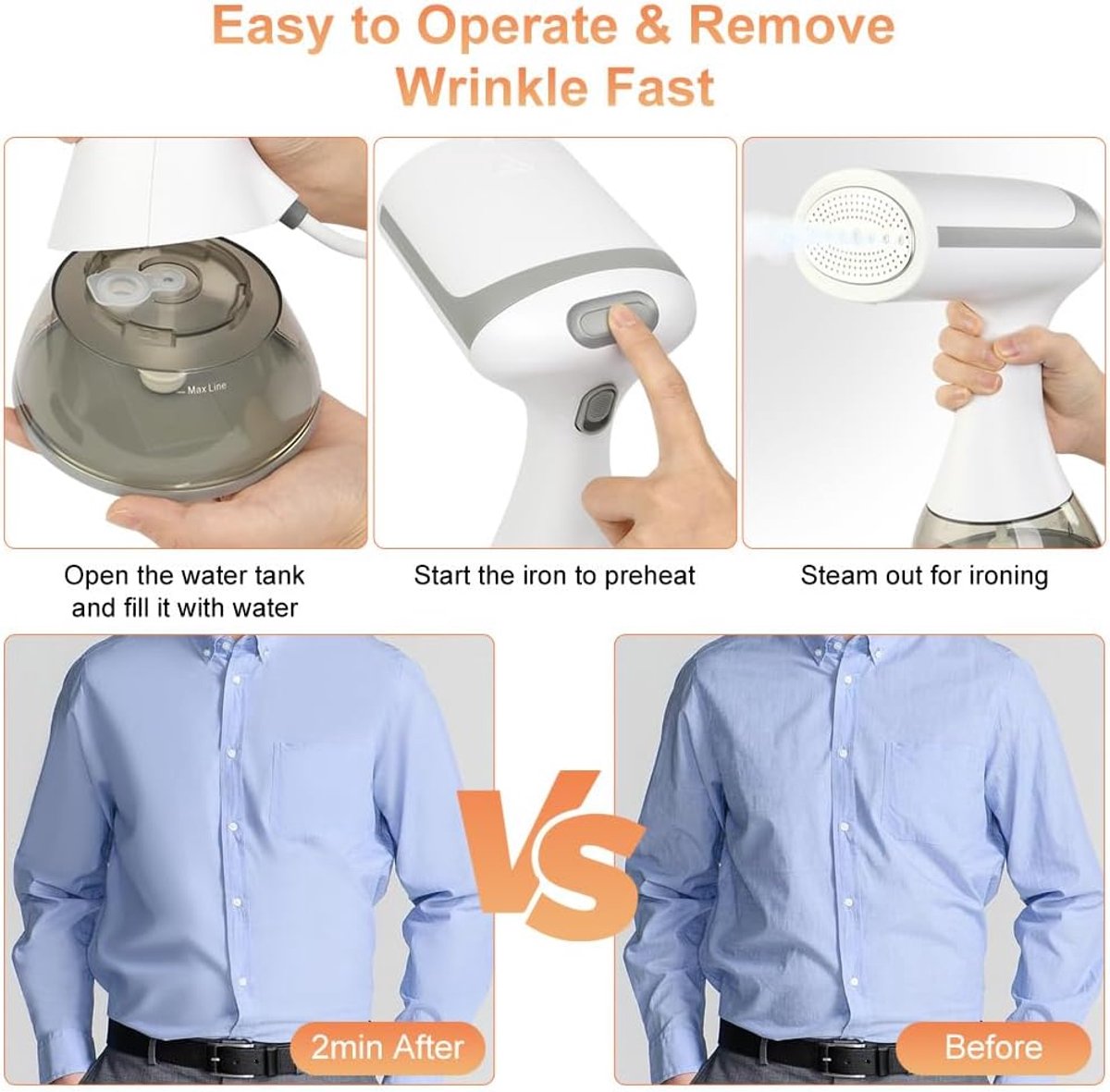 Easy to Operate & Remove Wrinkle Fast

Max Line

Open the water tank and fill it with water

Start the iron to preheat

Steam out for ironing

VS

2min After

Before