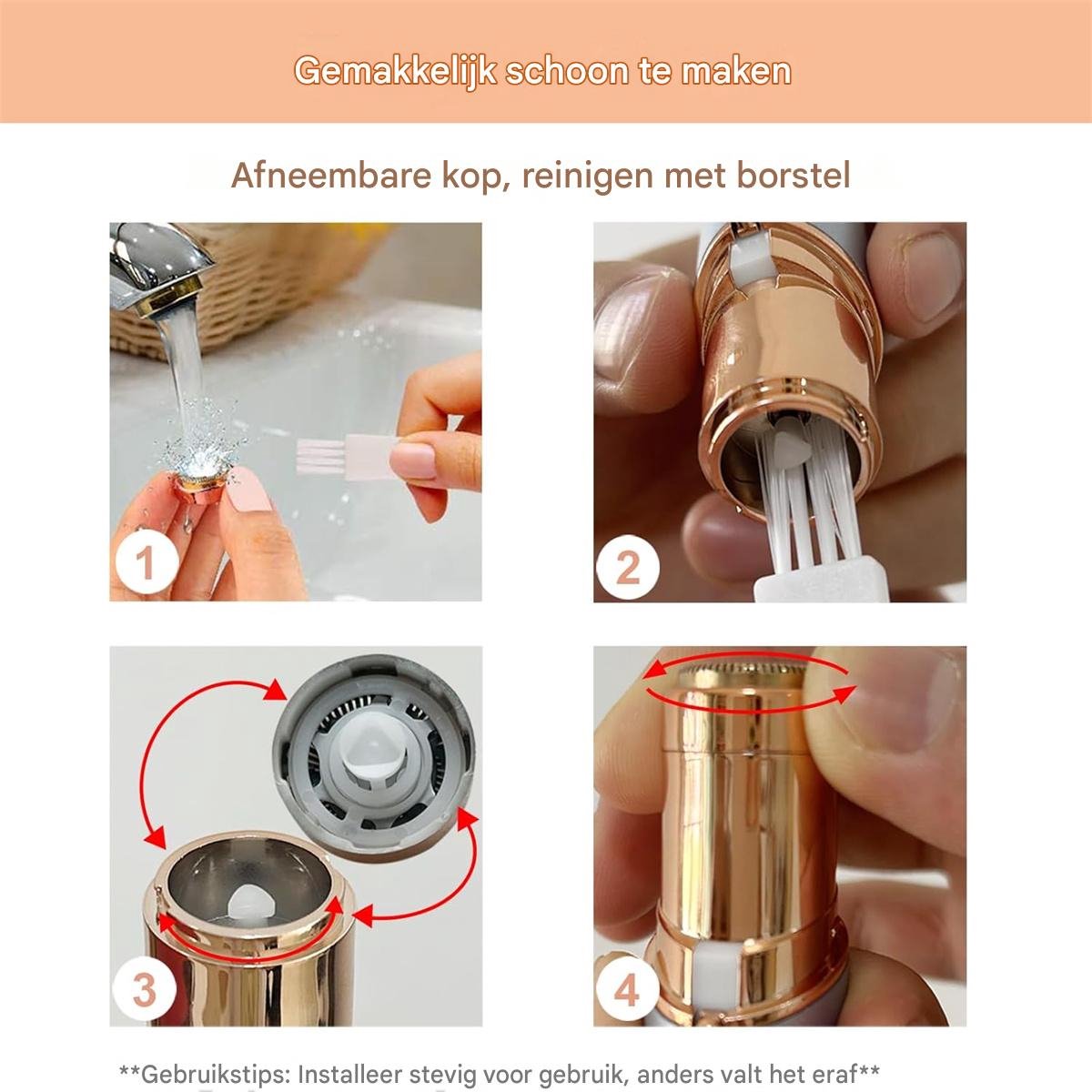 Gemakkelijk schoon te maken

Afneembare kop, reinigen met borstel

1

2

3

4

**Gebruikstips: Installeer stevig voor gebruik, anders valt het eraf**