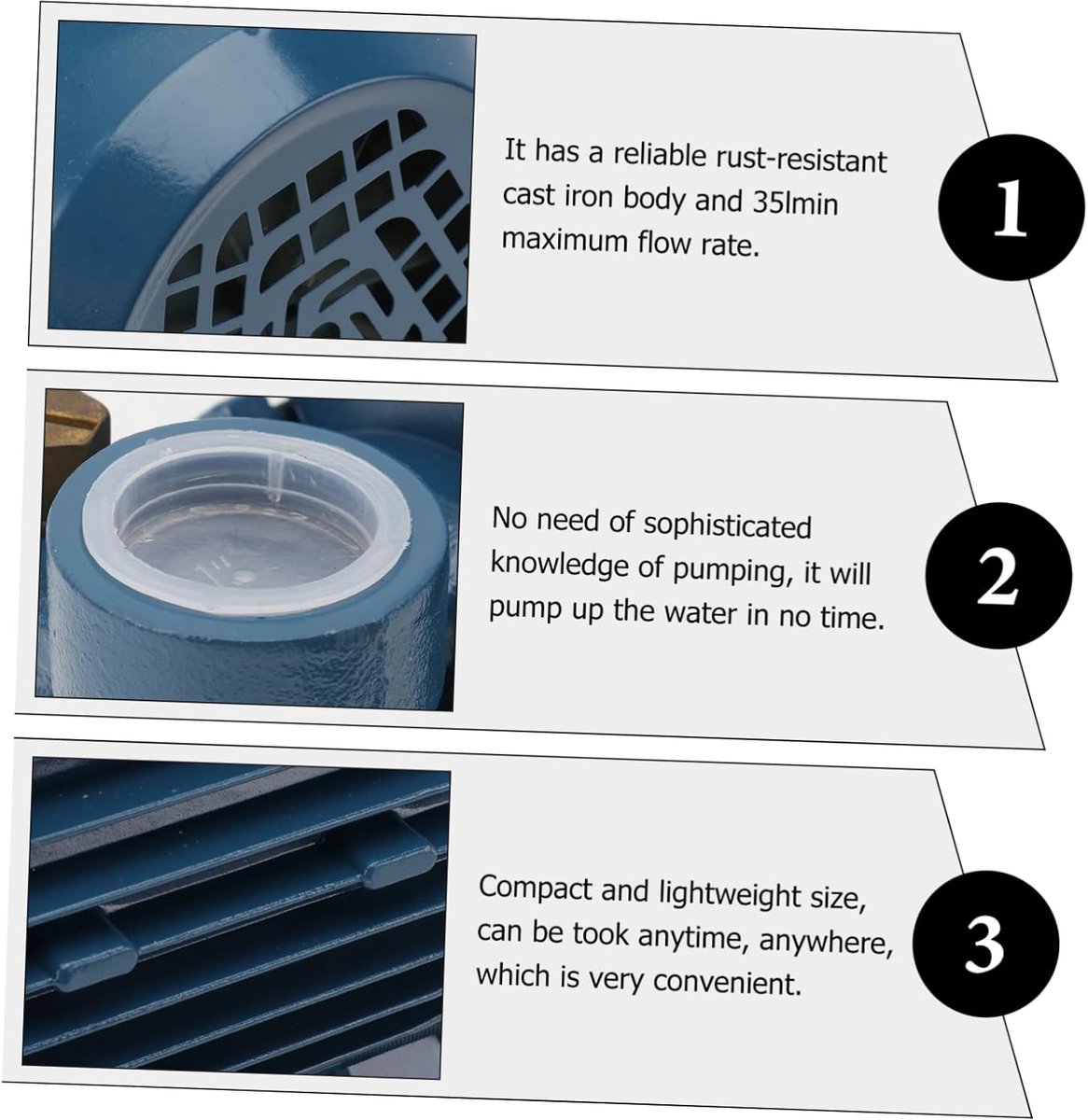 It has a reliable rust-resistant cast iron body and 35lmin maximum flow rate.

1

No need of sophisticated knowledge of pumping, it will pump up the water in no time.

2

Compact and lightweight size, can be took anytime, anywhere, which is very convenient.

3