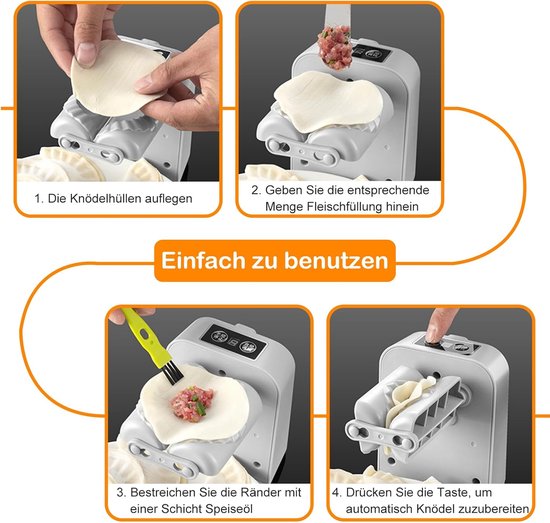 1. Die Knödelhüllen auflegen

2. Geben Sie die entsprechende Menge Fleischfüllung hinein

Einfach zu benutzen

3. Bestreichen Sie die Ränder mit einer Schicht Speiseöl

4. Drücken Sie die Taste, um automatisch Knödel zuzubereiten