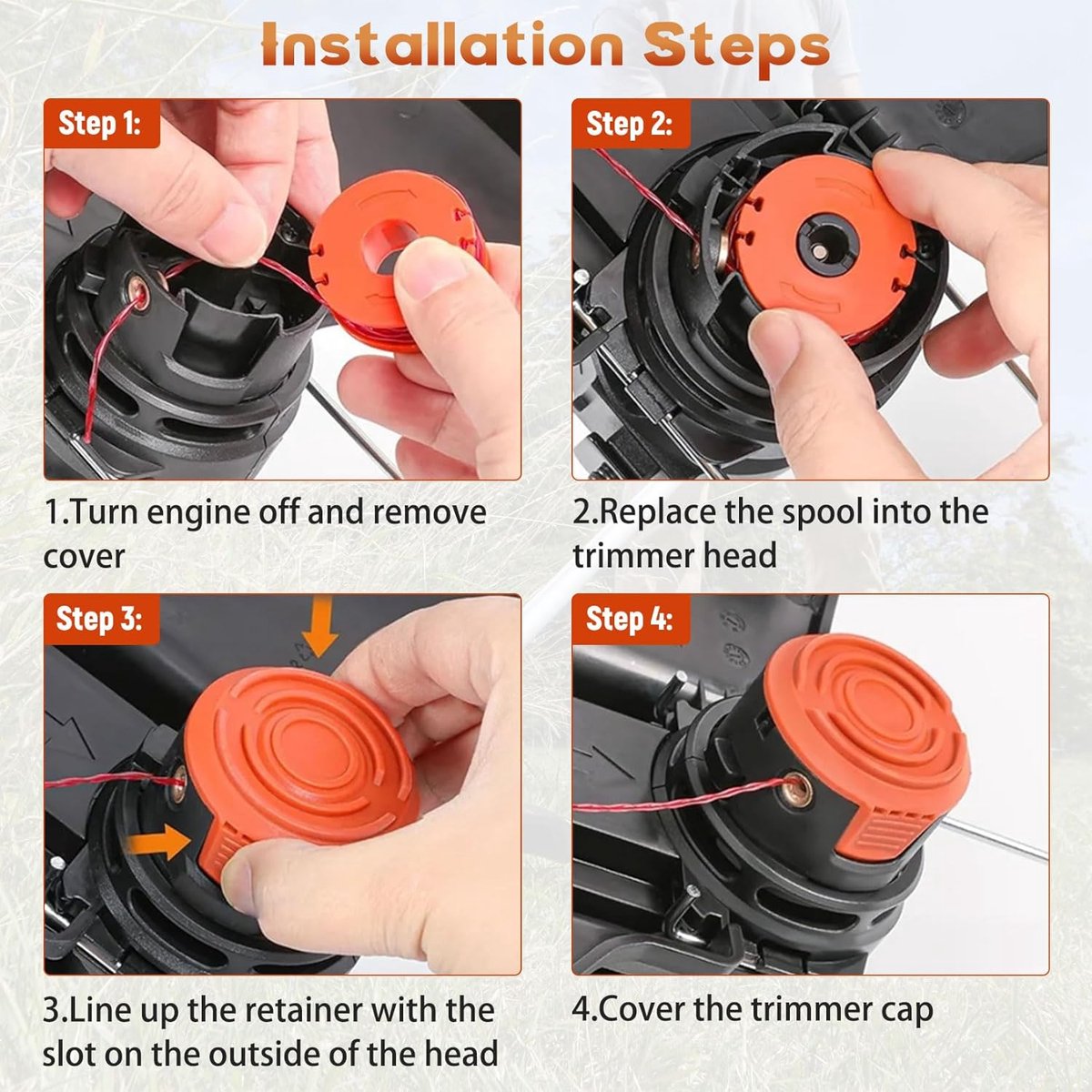 Installation Steps

Step 1:

1.Turn engine off and remove cover

Step 2:

2.Replace the spool into the trimmer head

Step 3:

3.Line up the retainer with the slot on the outside of the head

Step 4:

4.Cover the trimmer cap