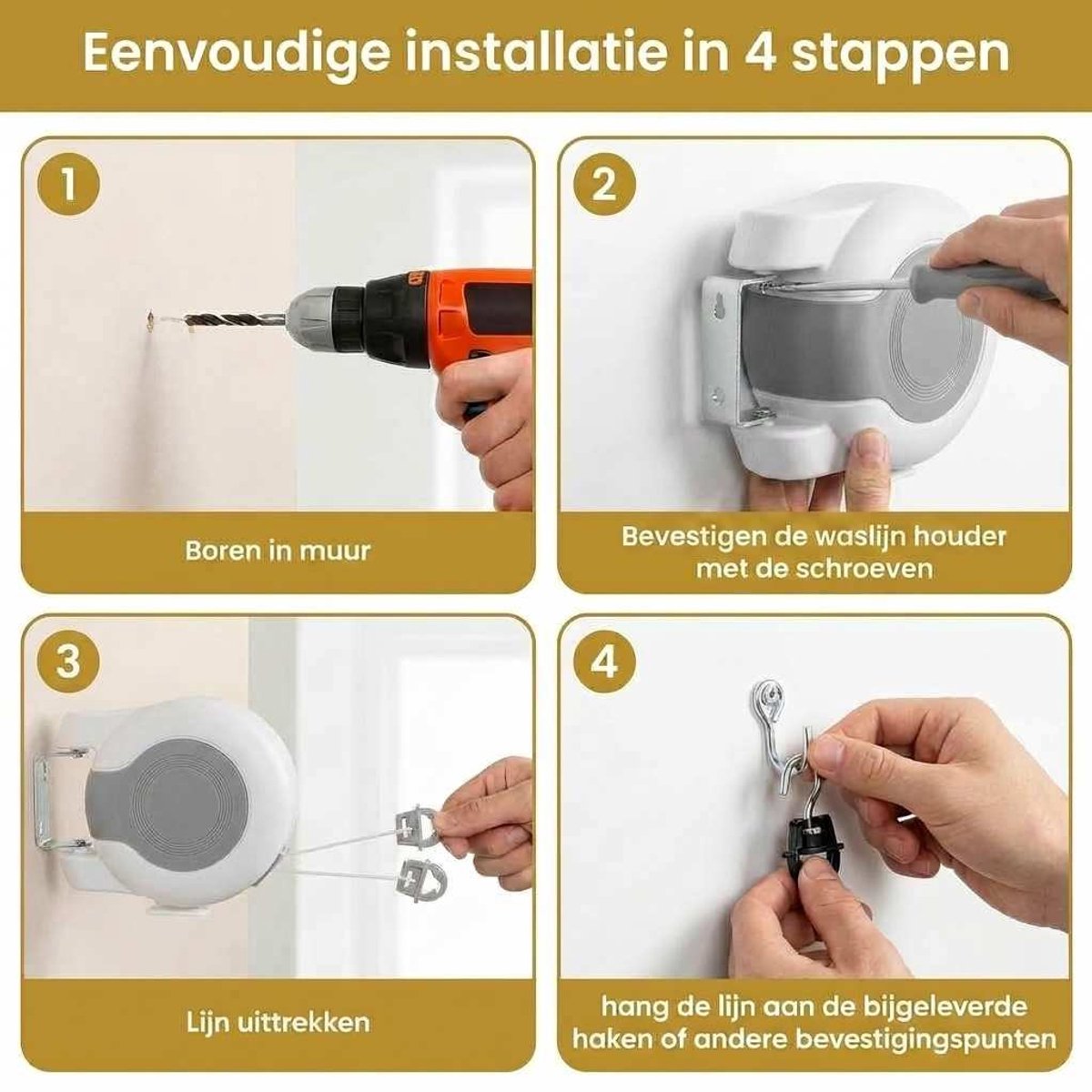 Eenvoudige installatie in 4 stappen

1

Boren in muur

2

Bevestigen de waslijn houder met de schroeven

3

Lijn uittrekken

4

hang de lijn aan de bijgeleverde haken of andere bevestigingspunten