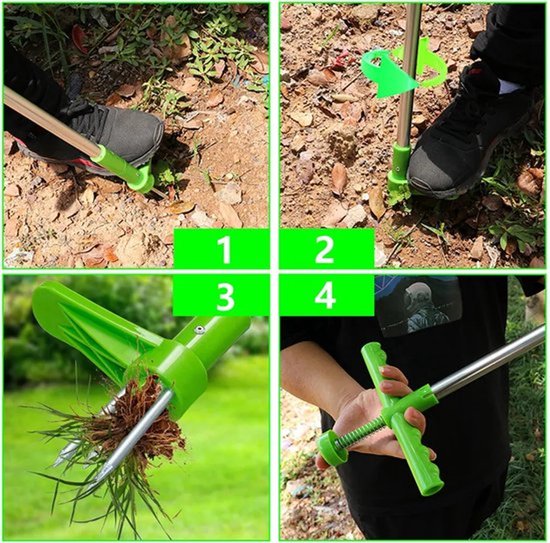 1

2

3

4