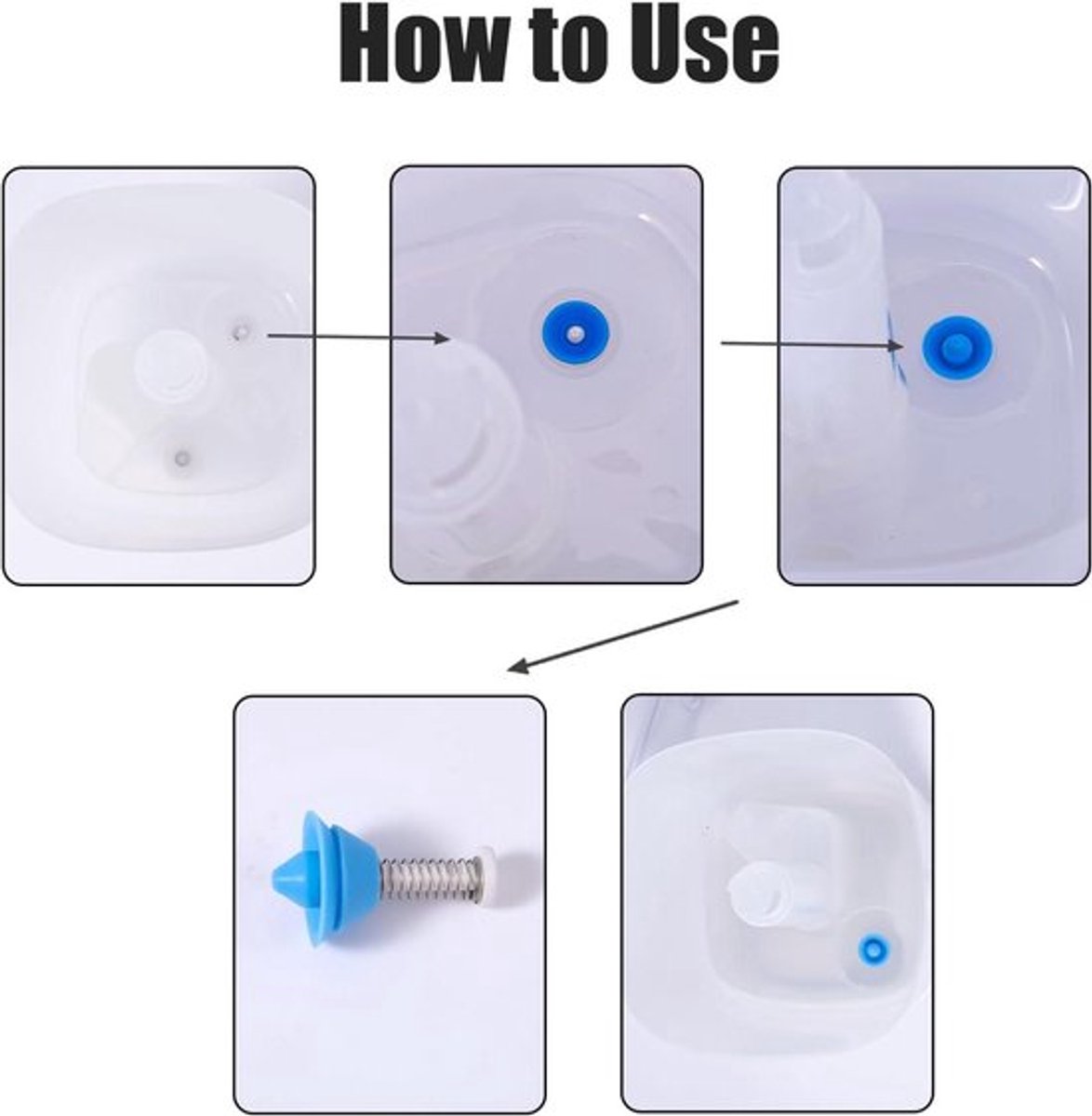 How to Use