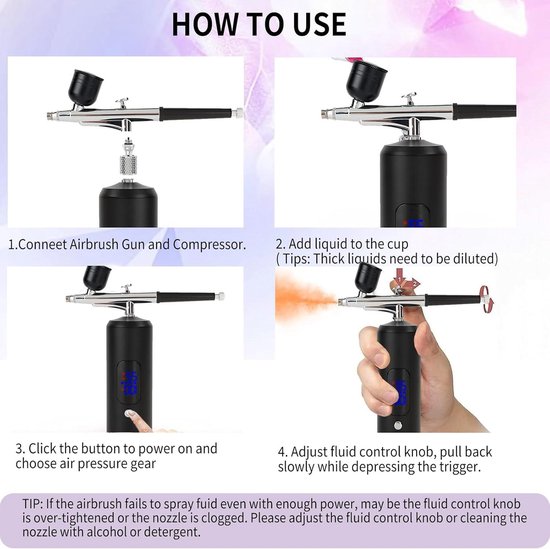 HOW TO USE

1.Conneet Airbrush Gun and Compressor.

2. Add liquid to the cup
( Tips: Thick liquids need to be diluted)

3. Click the button to power on and choose air pressure gear

4. Adjust fluid control knob, pull back slowly while depressing the trigger.

TIP: If the airbrush fails to spray fuid even with enough power, may be the fluid control knob is over-tightened or the nozzle is clogged. Please adjust the fluid control knob or cleaning the nozzle with alcohol or detergent.