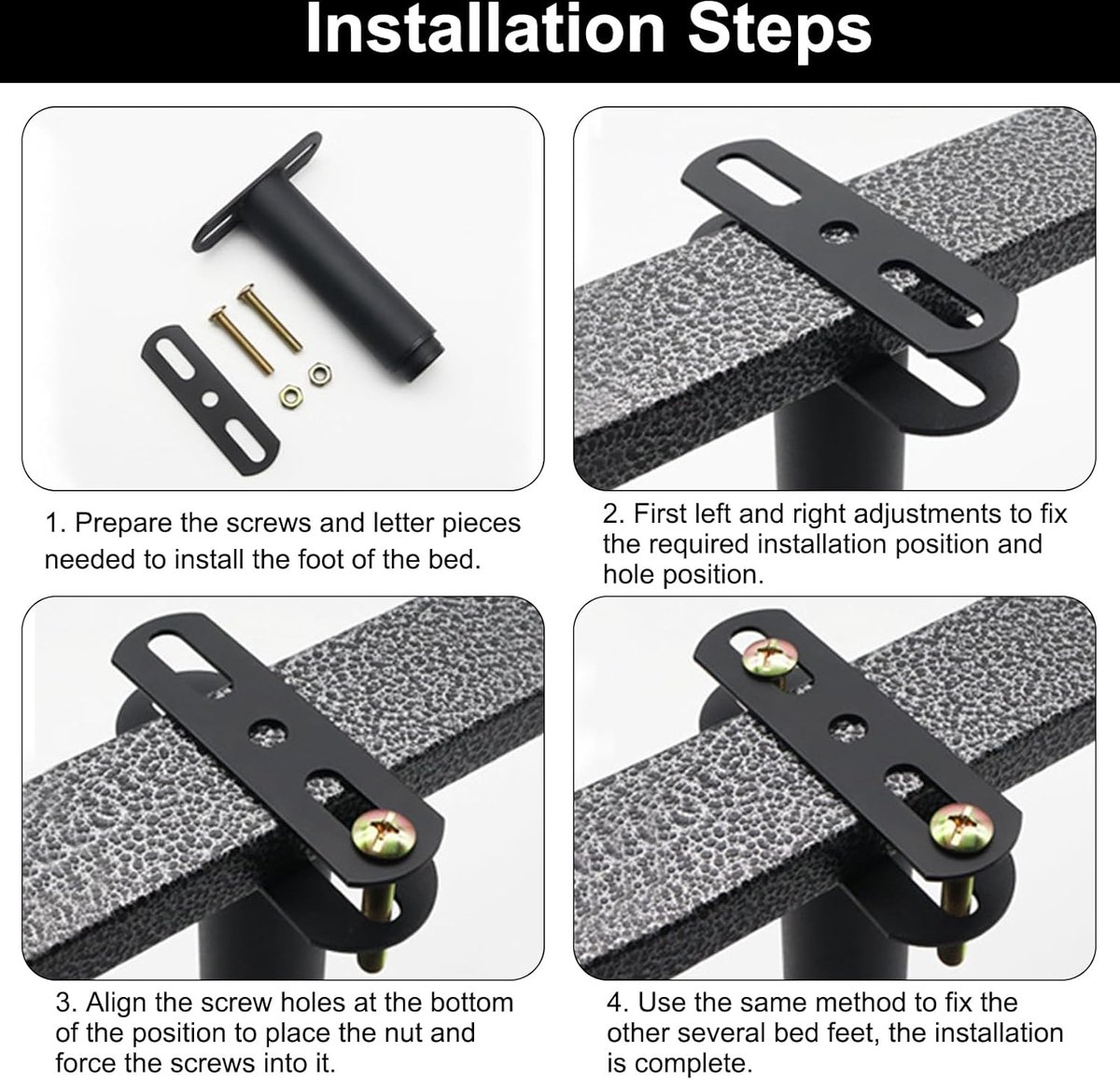 Installation Steps

1. Prepare the screws and letter pieces needed to install the foot of the bed.

2. First left and right adjustments to fix the required installation position and hole position.

3. Align the screw holes at the bottom of the position to place the nut and force the screws into it.

4. Use the same method to fix the other several bed feet, the installation is complete.