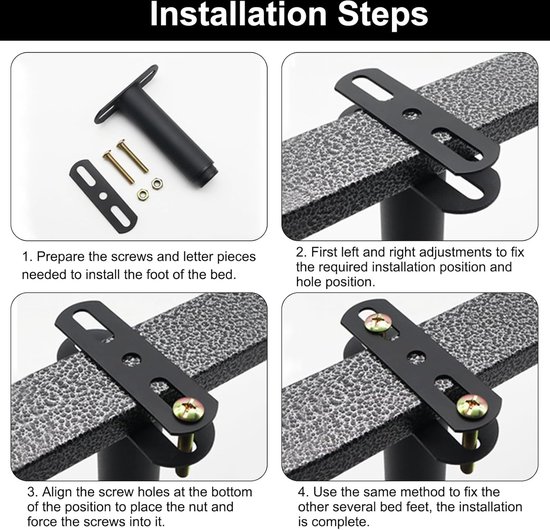 Installation Steps

1. Prepare the screws and letter pieces needed to install the foot of the bed.

2. First left and right adjustments to fix the required installation position and hole position.

3. Align the screw holes at the bottom of the position to place the nut and force the screws into it.

4. Use the same method to fix the other several bed feet, the installation is complete.