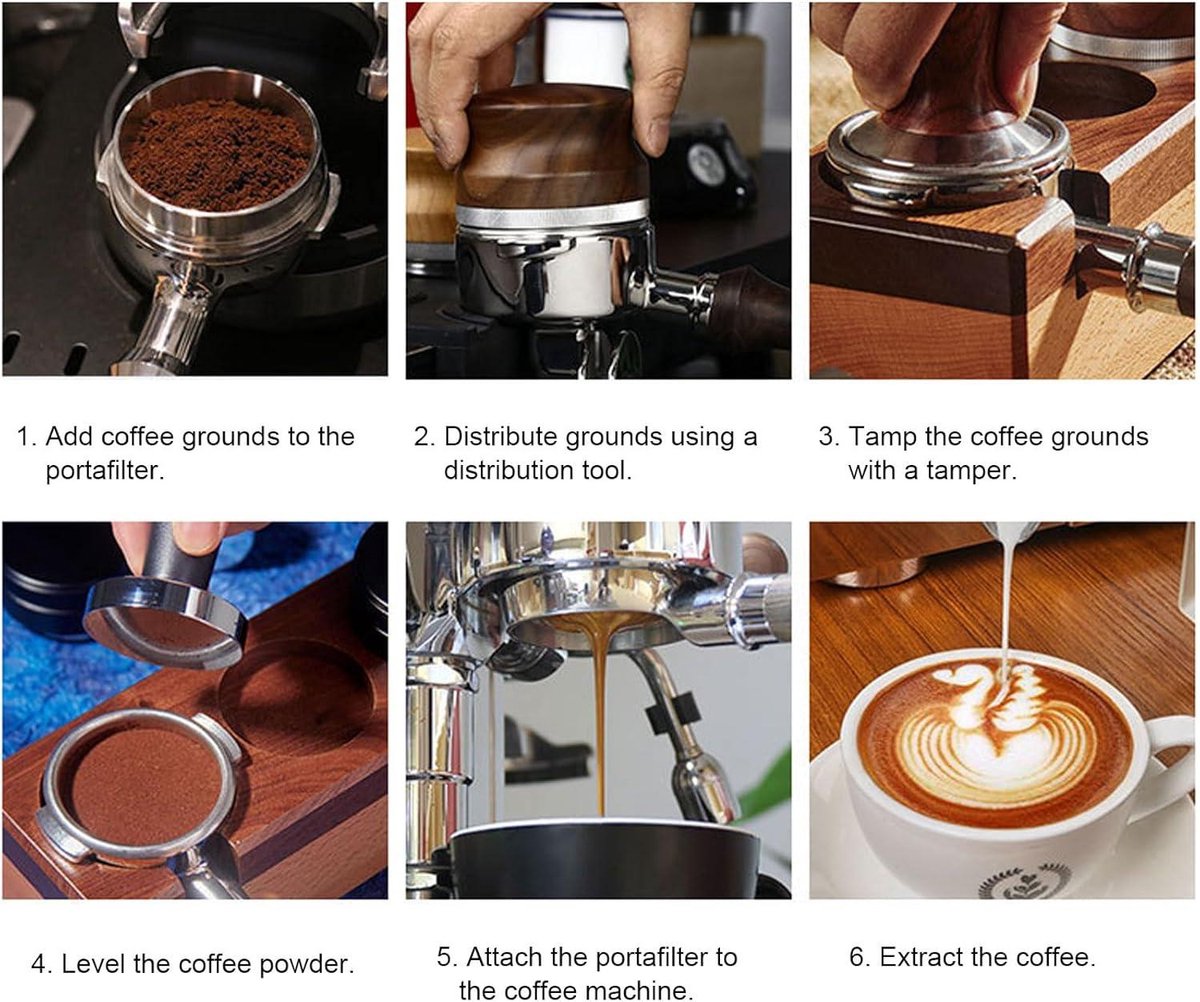 1. Add coffee grounds to the portafilter.

2. Distribute grounds using a distribution tool.

3. Tamp the coffee grounds with a tamper.

4. Level the coffee powder.

5. Attach the portafilter to the coffee machine.

6. Extract the coffee.