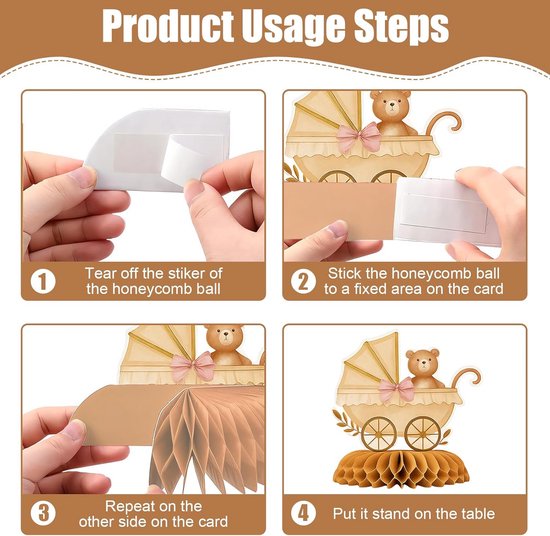 Product Usage Steps

1 Tear off the stiker of the honeycomb ball

2 Stick the honeycomb ball to a fixed area on the card

3 Repeat on the other side on the card

4 Put it stand on the table