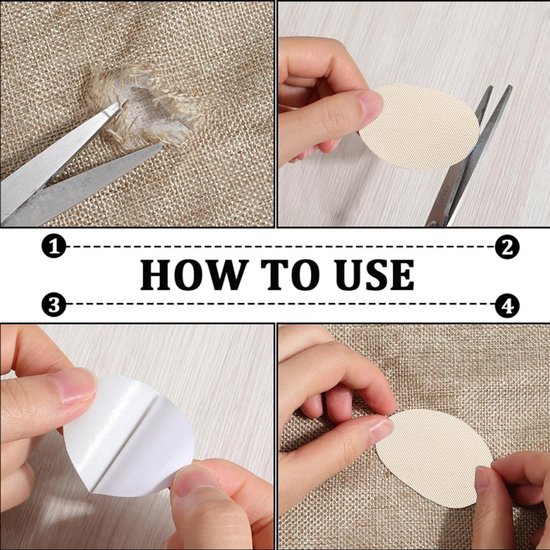 1

2

HOW TO USE

3

4