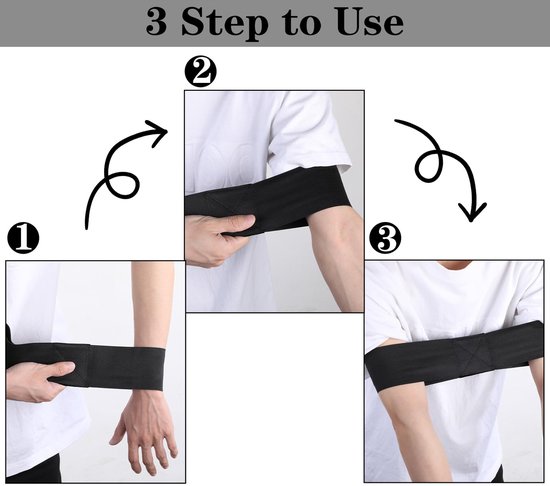 3 Step to Use

❷

❶

❸