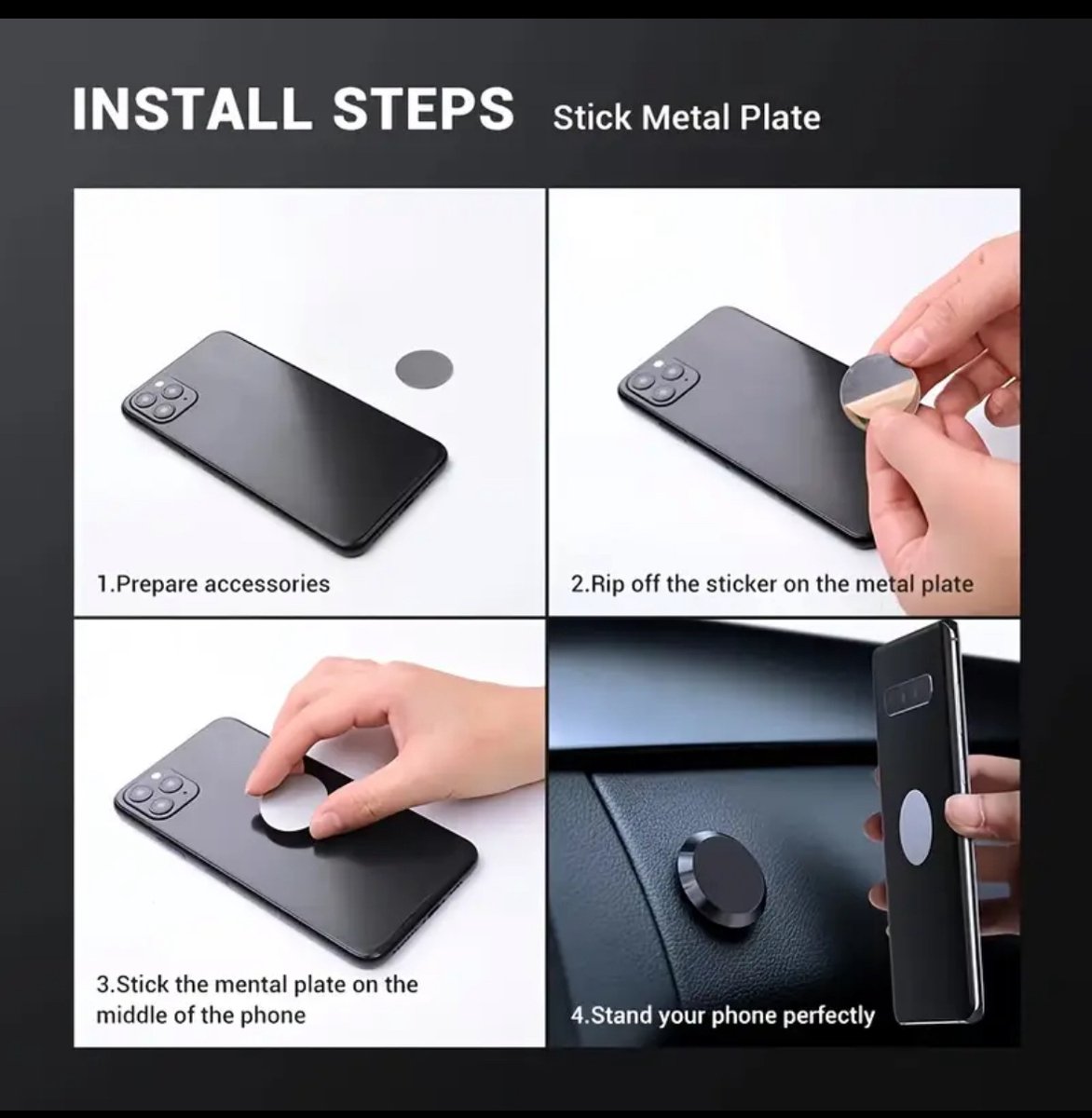 INSTALL STEPS Stick Metal Plate

1.Prepare accessories

2.Rip off the sticker on the metal plate

3.Stick the mental plate on the middle of the phone

4.Stand your phone perfectly