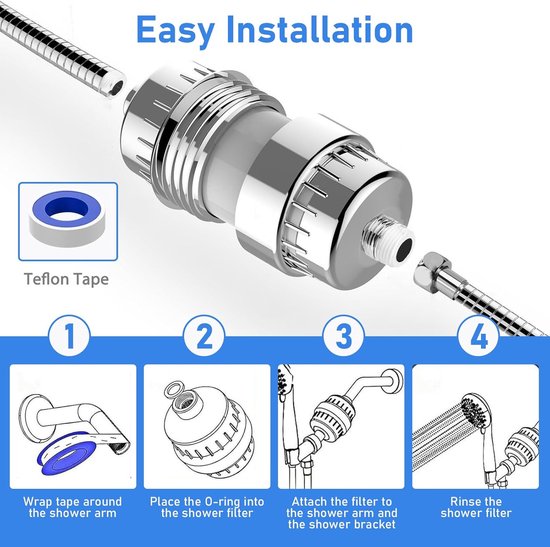 Easy Installation

Teflon Tape

1

Wrap tape around the shower arm

2

Place the O-ring into the shower filter

3

Attach the filter to the shower arm and the shower bracket

4

Rinse the shower filter