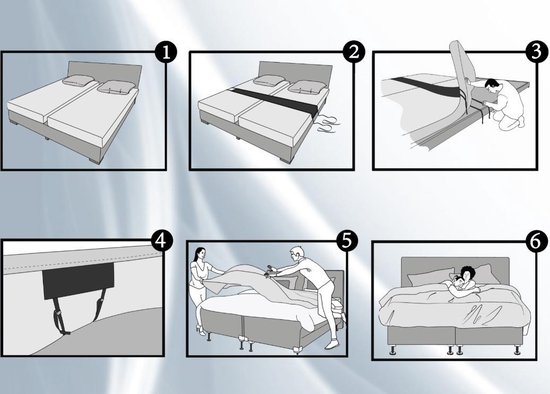 1

2

3

4

5

6