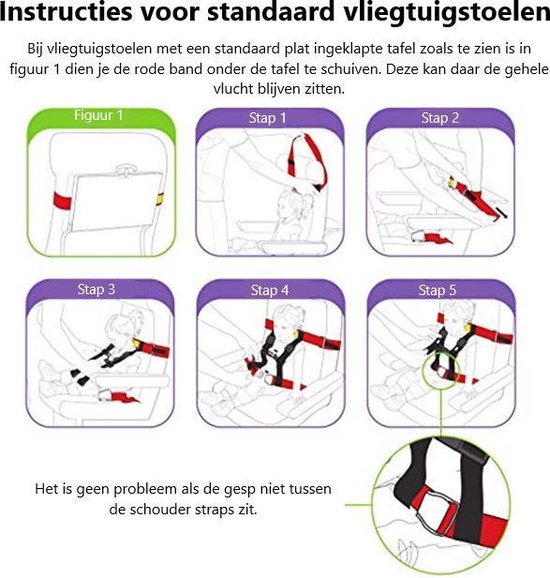 Instructies voor standaard vliegtuigstoelen

Bij vliegtuigstoelen met een standaard plat ingeklapte tafel zoals te zien is in figuur 1 dien je de rode band onder de tafel te schuiven. Deze kan daar de gehele vlucht blijven zitten.

Figuur 1

Stap 1

Stap 2

Stap 3

Stap 4

Stap 5

Het is geen probleem als de gesp niet tussen de schouder straps zit.