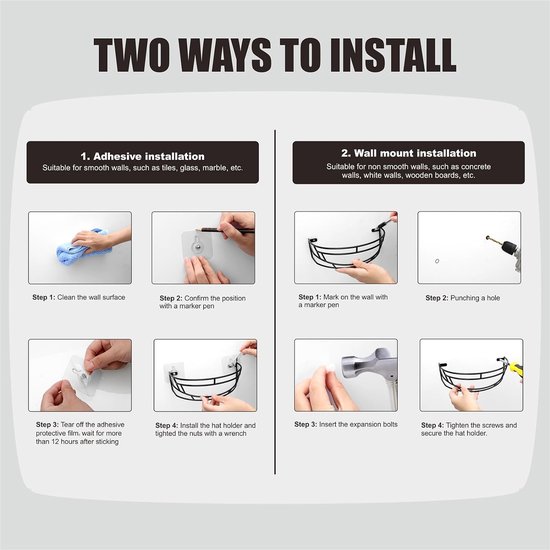 TWO WAYS TO INSTALL

1. Adhesive installation
Suitable for smooth walls, such as tiles, glass, marble, etc.

Step 1: Clean the wall surface

Step 2: Confirm the position with a marker pen

Step 3: Tear off the adhesive protective film. wait for more than 12 hours after sticking

Step 4: Install the hat holder and tighted the nuts with a wrench

2. Wall mount installation
Suitable for non smooth walls, such as concrete walls, white walls, wooden boards, etc.

Step 1: Mark on the wall with a marker pen

Step 2: Punching a hole

Step 3: Insert the expansion bolts

Step 4: Tighten the screws and secure the hat holder.