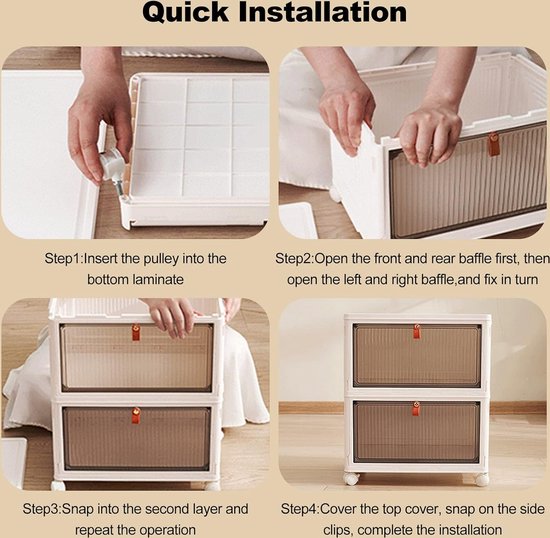 Quick Installation

Step1:Insert the pulley into the bottom laminate

Step2:Open the front and rear baffle first, then open the left and right baffle,and fix in turn

Step3:Snap into the second layer and repeat the operation

Step4:Cover the top cover, snap on the side clips, complete the installation