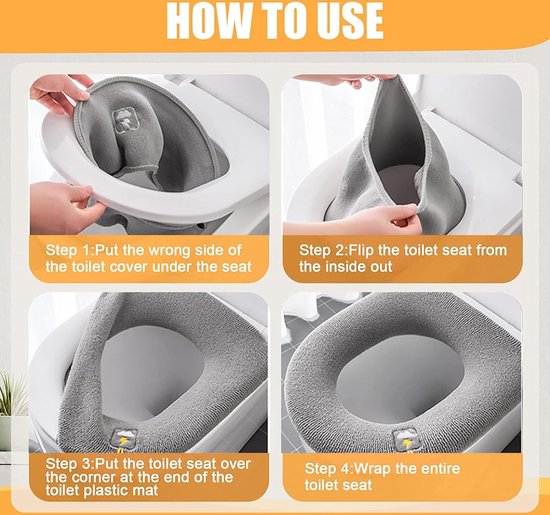 HOW TO USE

Step 1:Put the wrong side of the toilet cover under the seat

Step 2:Flip the toilet seat from the inside out

Step 3:Put the toilet seat over the corner at the end of the toilet plastic mat

Step 4:Wrap the entire toilet seat