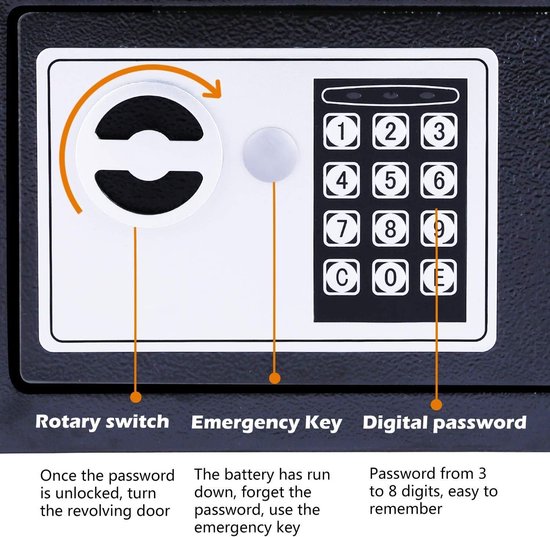 1 2 3
4 5 6
7 8 9
C 0 E

Rotary switch

Once the password is unlocked, turn the revolving door

Emergency Key

The battery has run down, forget the password, use the emergency key

Digital password

Password from 3 to 8 digits, easy to remember