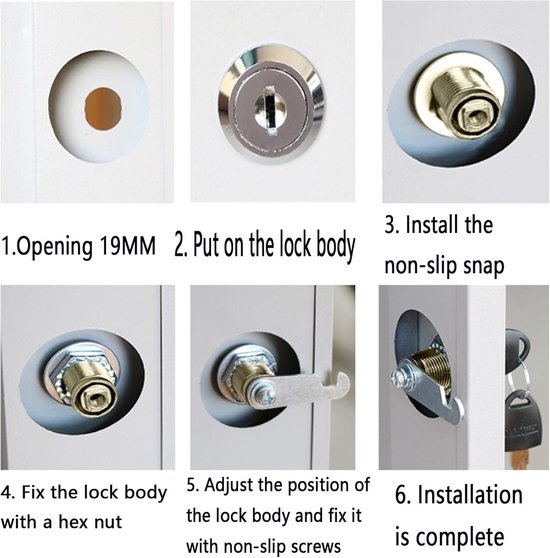 1.Opening 19MM

2. Put on the lock body

3. Install the non-slip snap

4. Fix the lock body with a hex nut

5. Adjust the position of the lock body and fix it with non-slip screws

6. Installation is complete