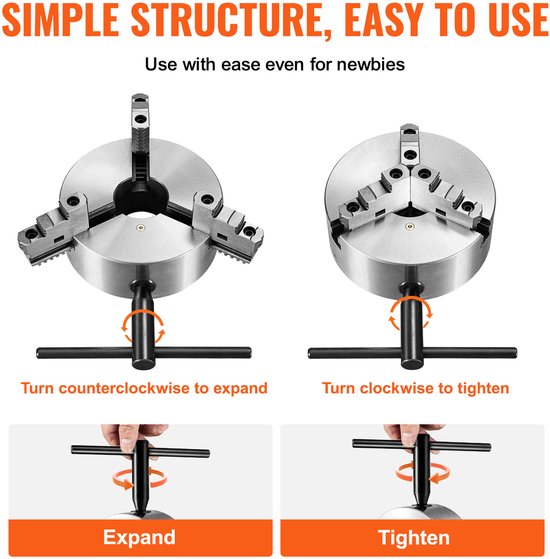 SIMPLE STRUCTURE, EASY TO USE

Use with ease even for newbies

Turn counterclockwise to expand

Turn clockwise to tighten

Expand

Tighten