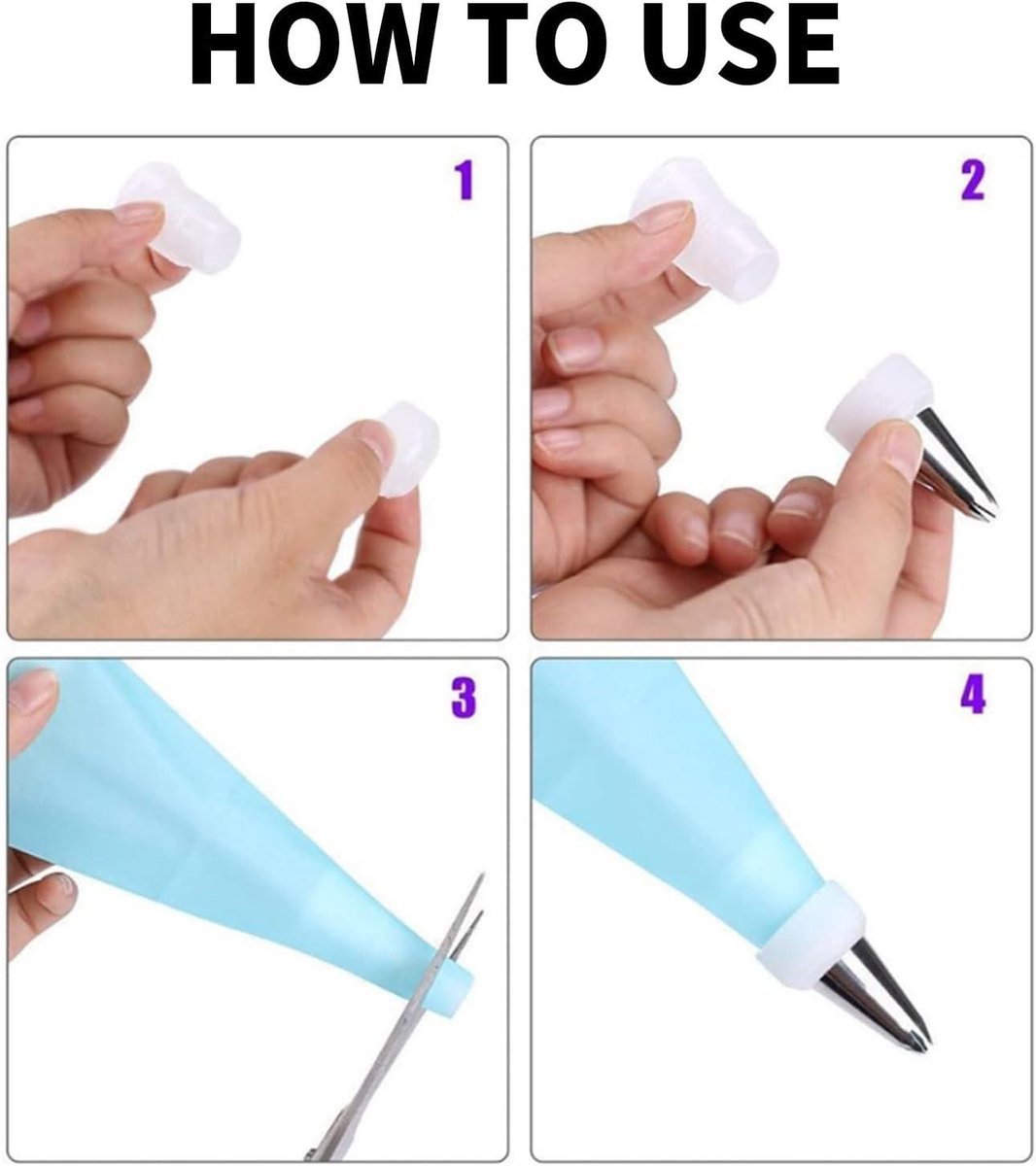 HOW TO USE

1

2

3

4