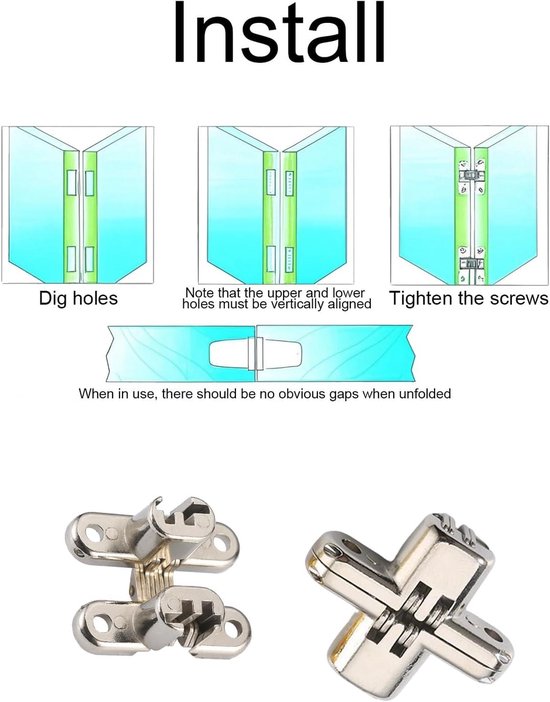 Install

Dig holes

Note that the upper and lower holes must be vertically aligned

Tighten the screws

When in use, there should be no obvious gaps when unfolded