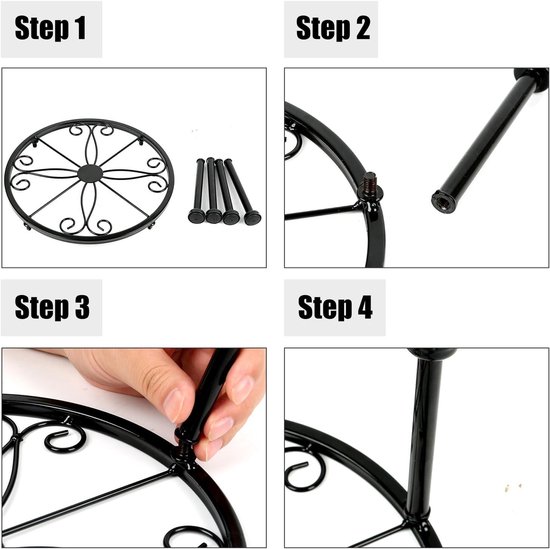 Step 1

Step 2

Step 3

Step 4