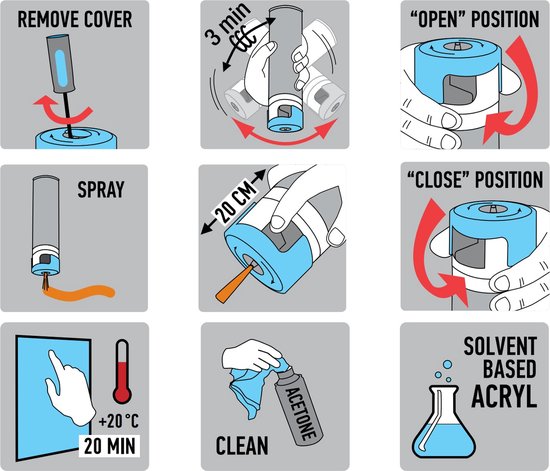 REMOVE COVER

3 min

"OPEN" POSITION

SPRAY

20 CM

"CLOSE" POSITION

+20 °C
20 MIN

ACETONE
CLEAN

SOLVENT BASED ACRYL