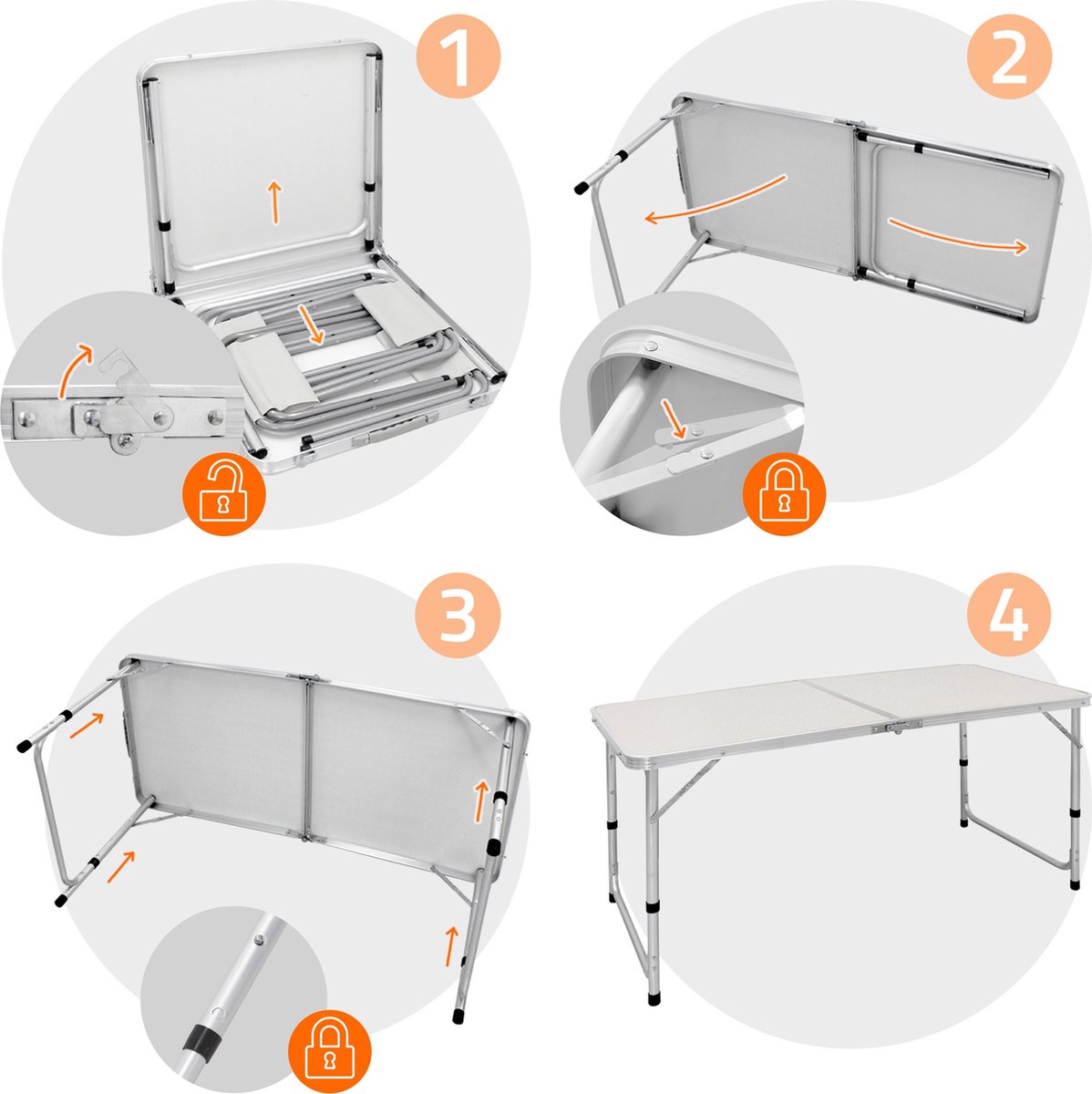 1

2

3

4