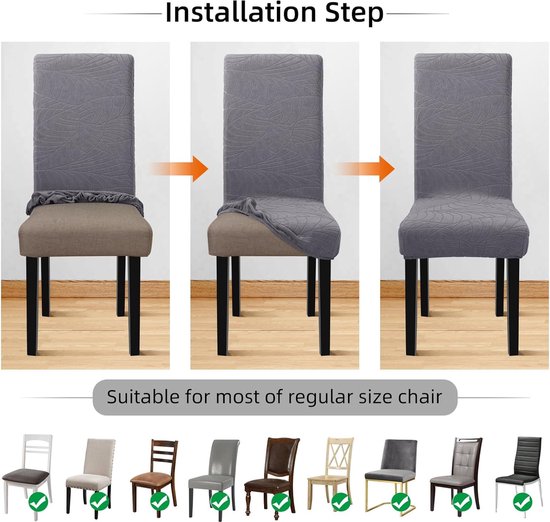 Installation Step

Suitable for most of regular size chair