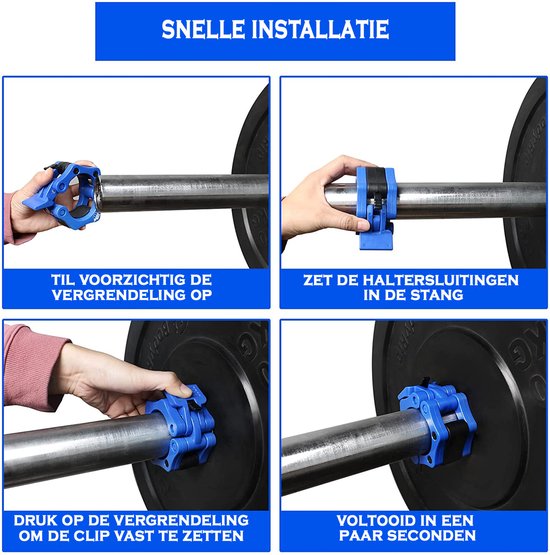 SNELLE INSTALLATIE

TIL VOORZICHTIG DE VERGRENDELING OP

ZET DE HALTERSLUITINGEN IN DE STANG

DRUK OP DE VERGRENDELING OM DE CLIP VAST TE ZETTEN

VOLTOOID IN EEN PAAR SECONDEN