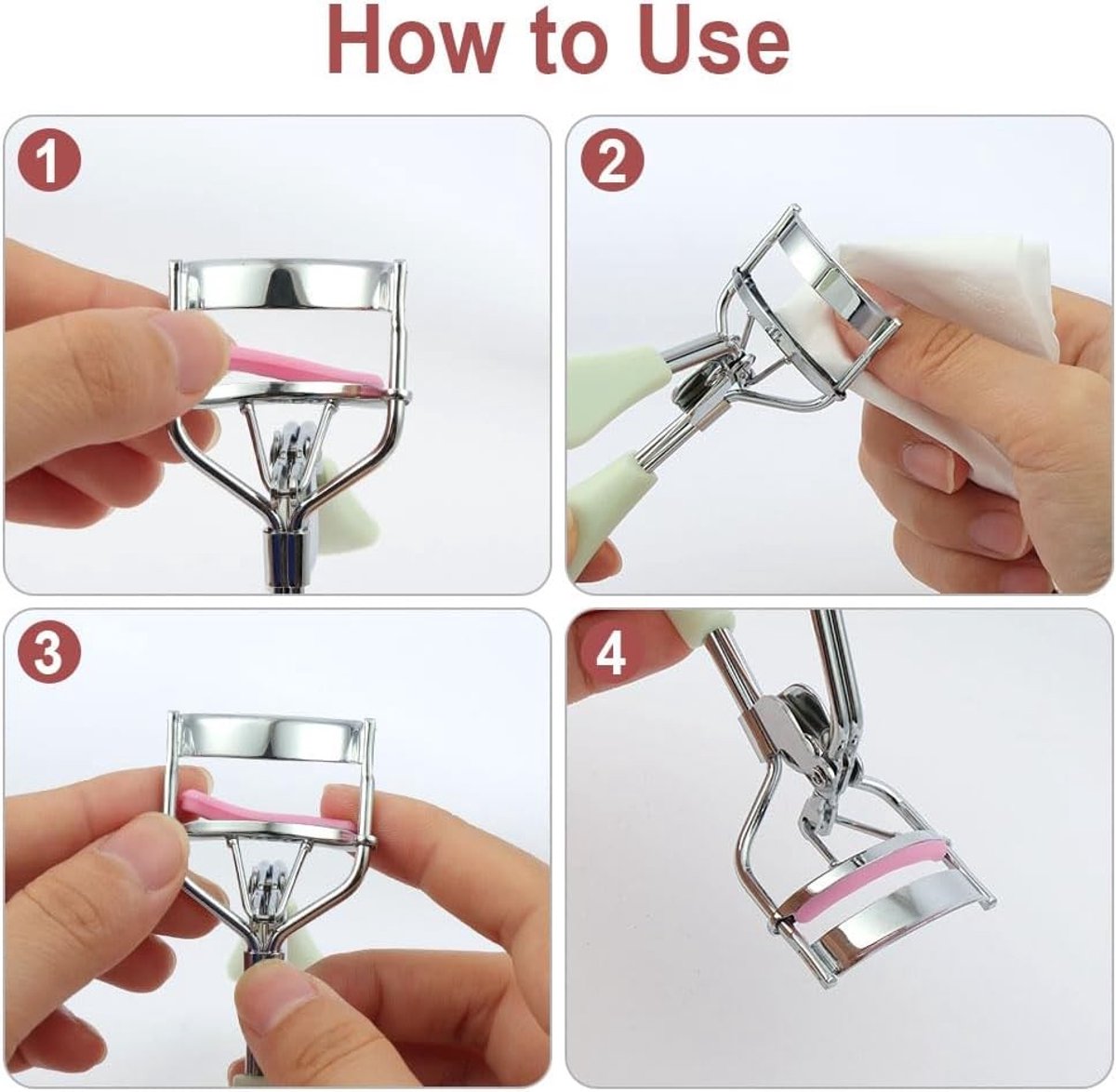 How to Use

1

2

3

4