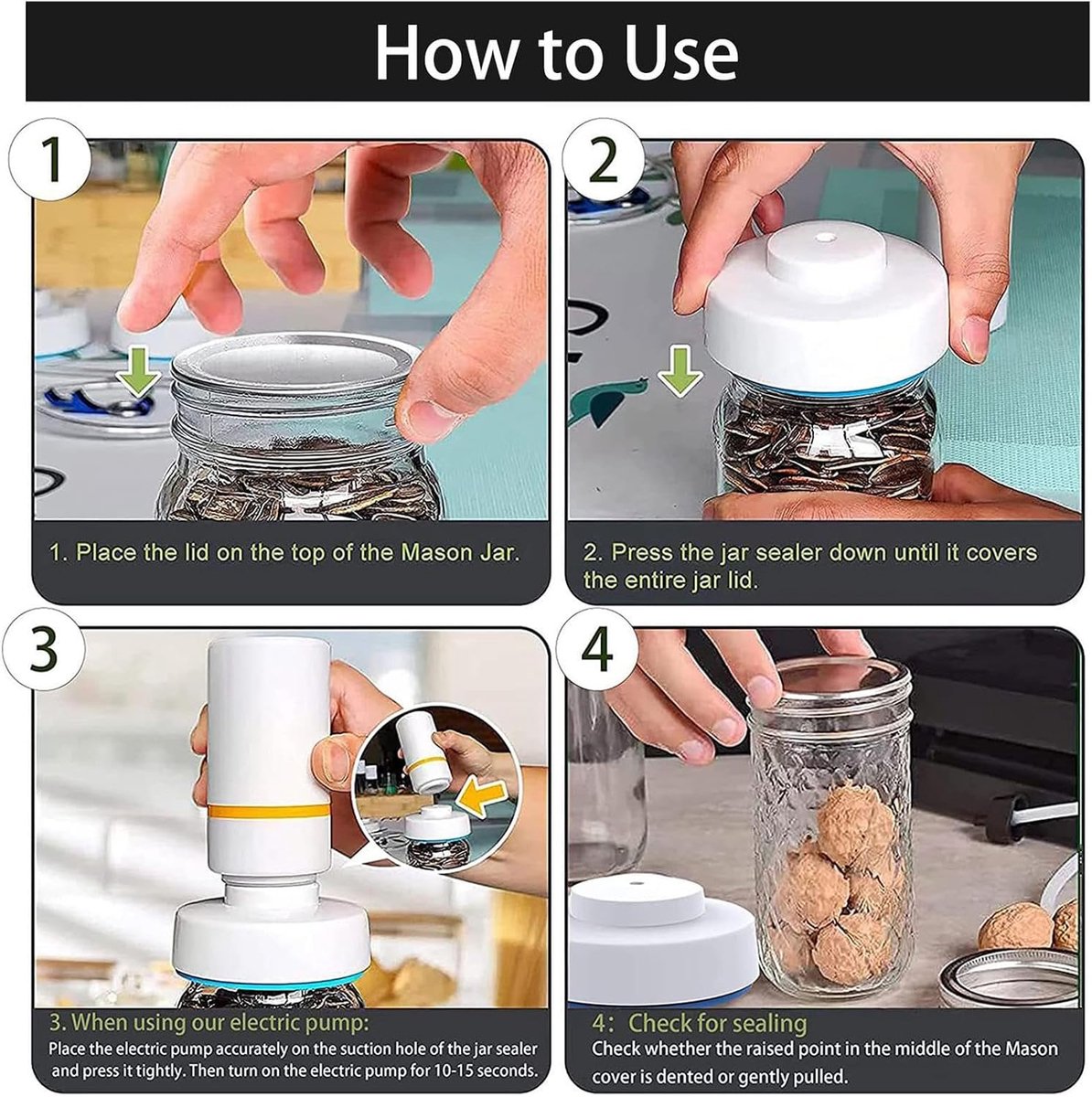 How to Use

1

1. Place the lid on the top of the Mason Jar.

2

2. Press the jar sealer down until it covers the entire jar lid.

3

3. When using our electric pump:
Place the electric pump accurately on the suction hole of the jar sealer and press it tightly. Then turn on the electric pump for 10-15 seconds.

4

4: Check for sealing
Check whether the raised point in the middle of the Mason cover is dented or gently pulled.