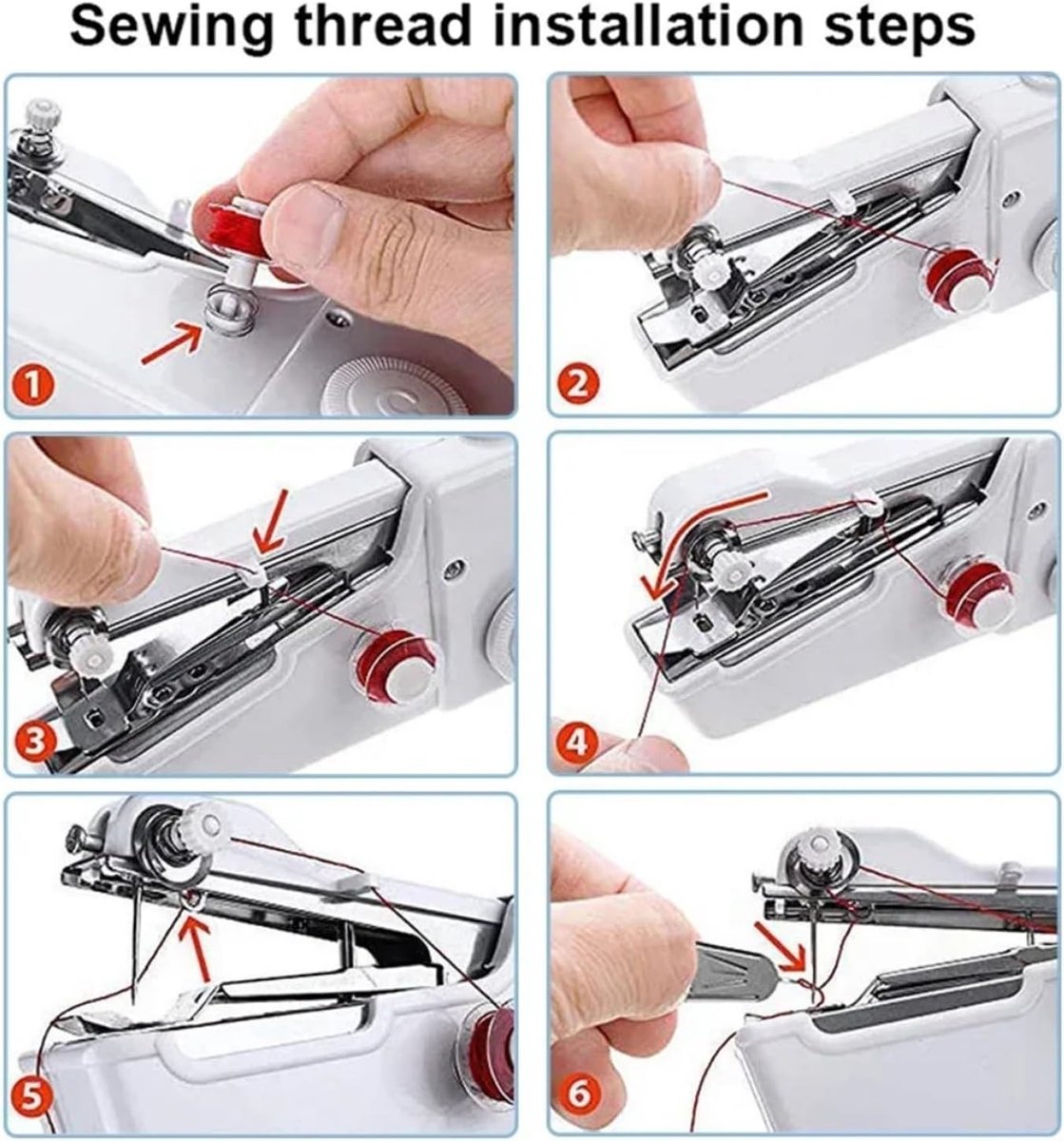 Sewing thread installation steps

1

2

3

4

5

6