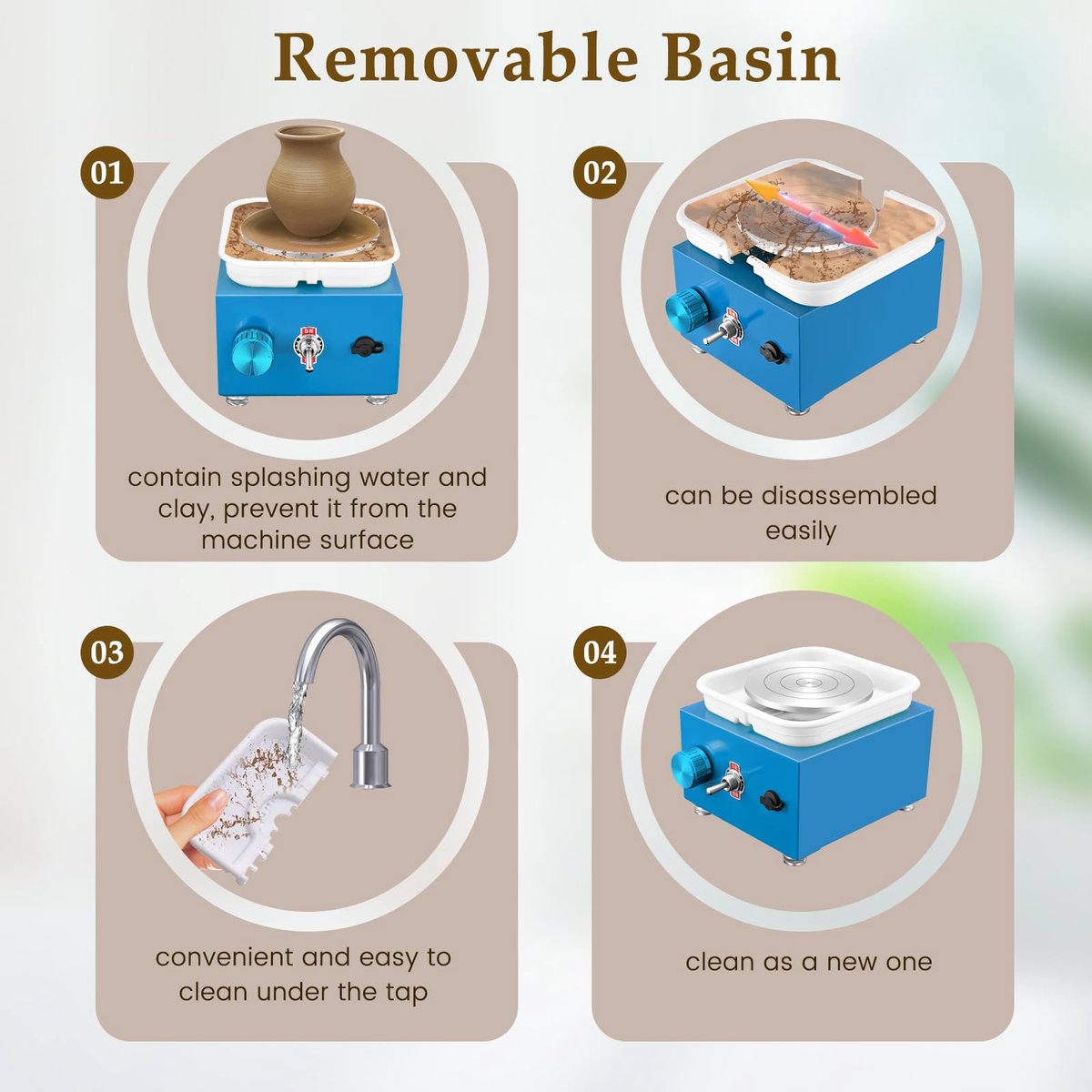 Removable Basin

01

contain splashing water and clay, prevent it from the machine surface

02

can be disassembled easily

03

convenient and easy to clean under the tap

04

clean as a new one