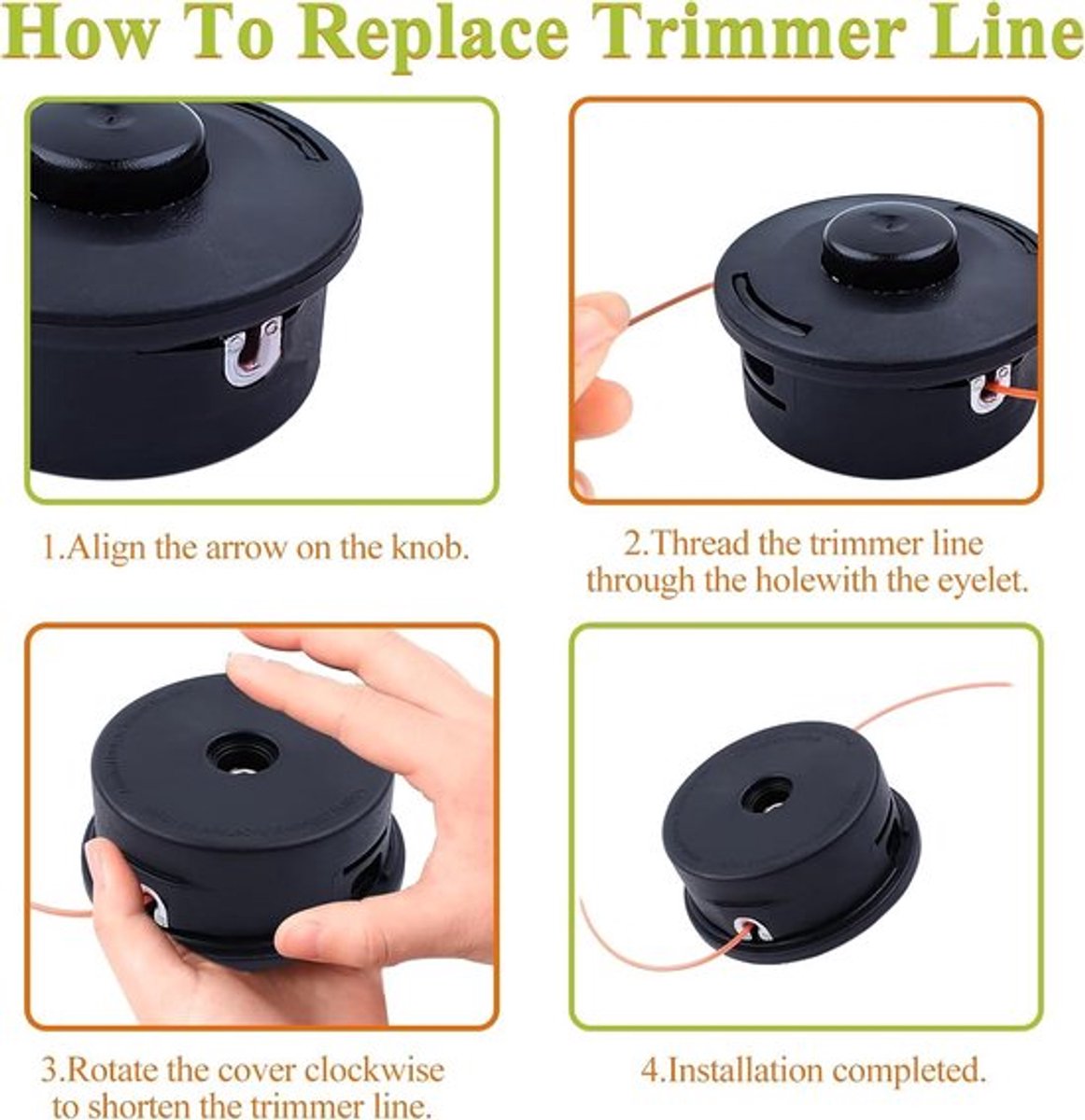 How To Replace Trimmer Line

1.Align the arrow on the knob.

2.Thread the trimmer line through the holewith the eyelet.

3.Rotate the cover clockwise to shorten the trimmer line.

4.Installation completed.