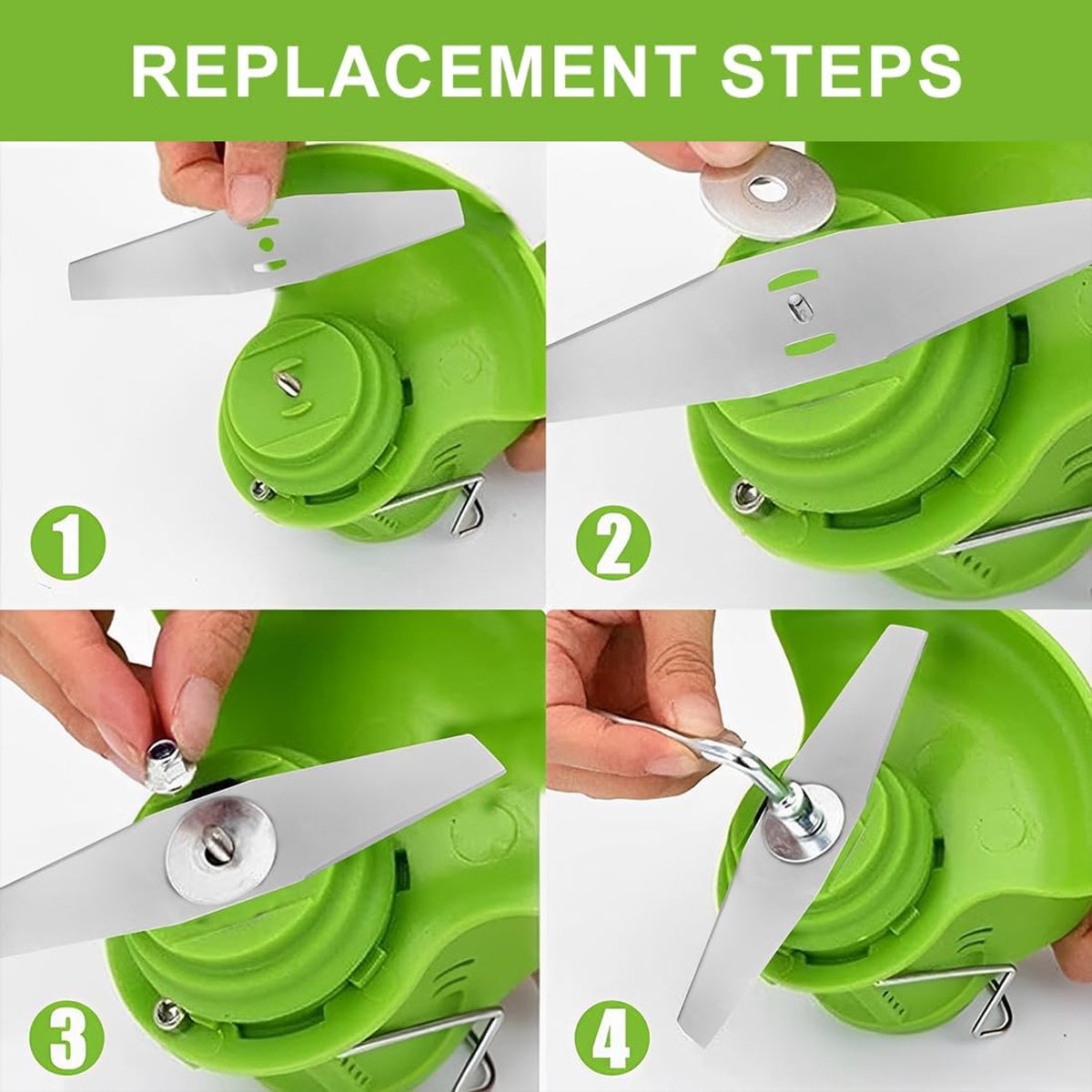 REPLACEMENT STEPS

1

2

3

4