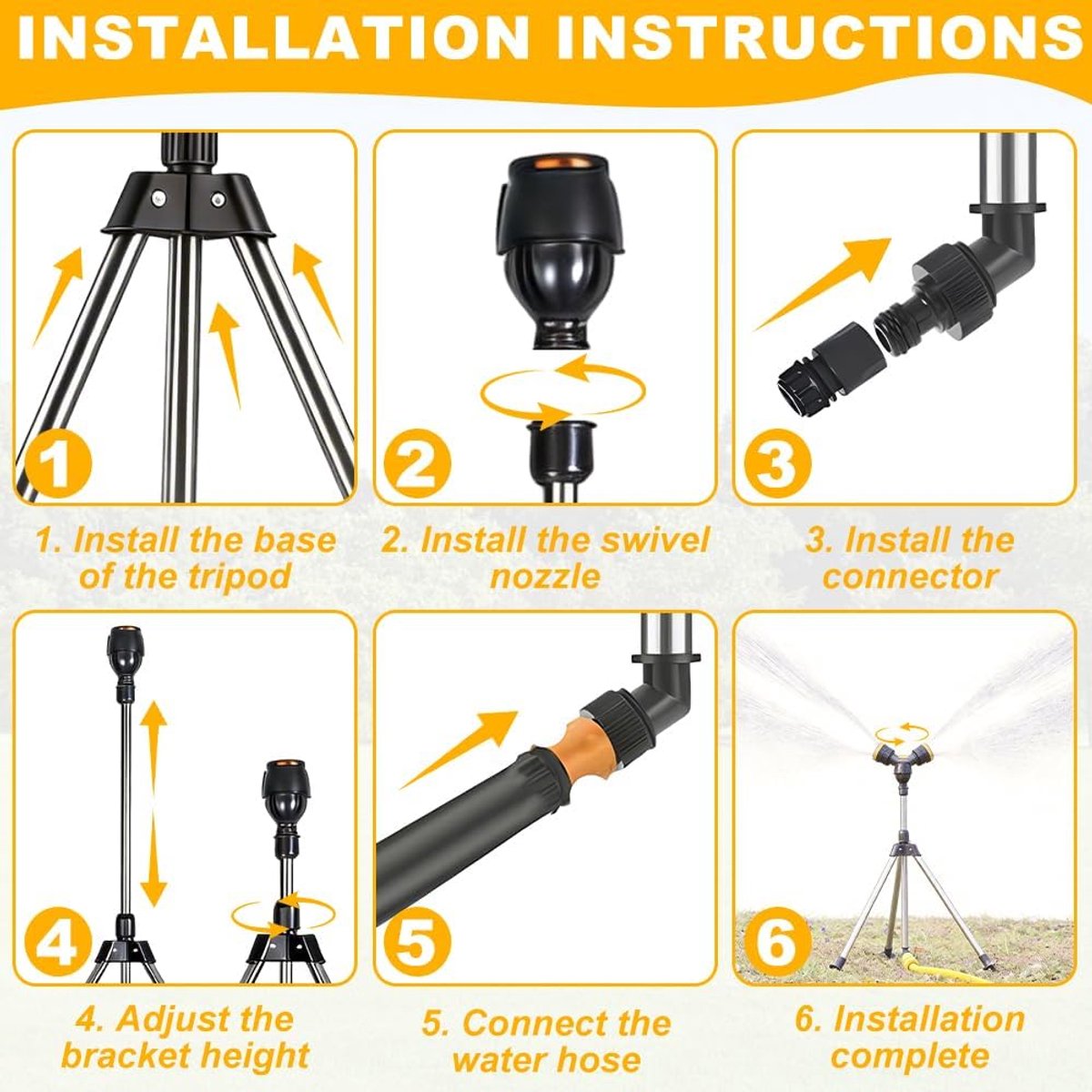 INSTALLATION INSTRUCTIONS

1

1. Install the base of the tripod

2

2. Install the swivel nozzle

3

3. Install the connector

4

4. Adjust the bracket height

5

5. Connect the water hose

6

6. Installation complete