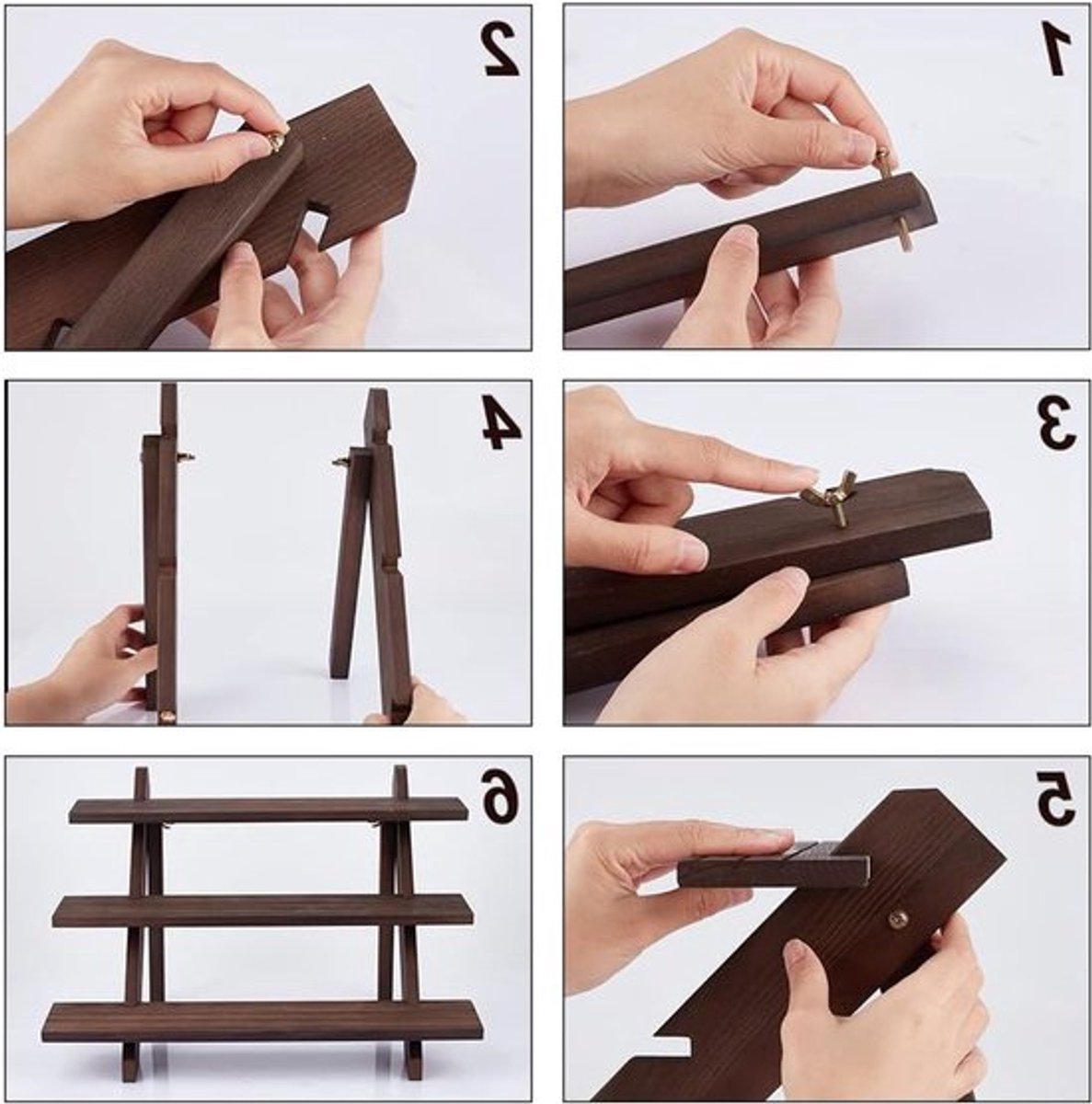 2

1

4

3

6

5